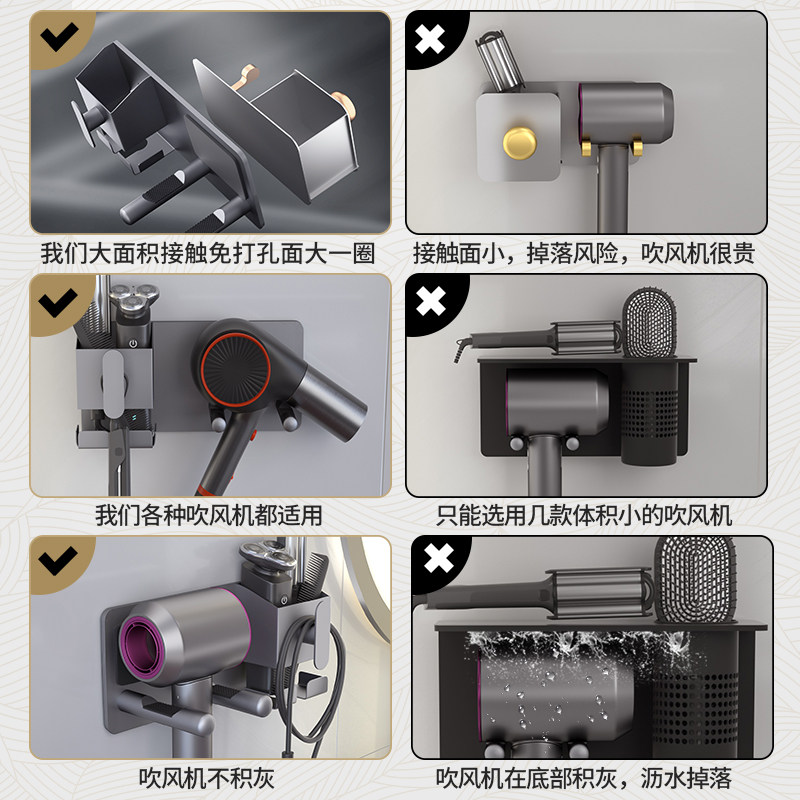 我们大面积接触免打孔面大一圈

接触面小，掉落风险，吹风机很贵

我们各种吹风机都适用

只能选用几款体积小的吹风机

吹风机不积灰

吹风机在底部积灰，沥水掉落