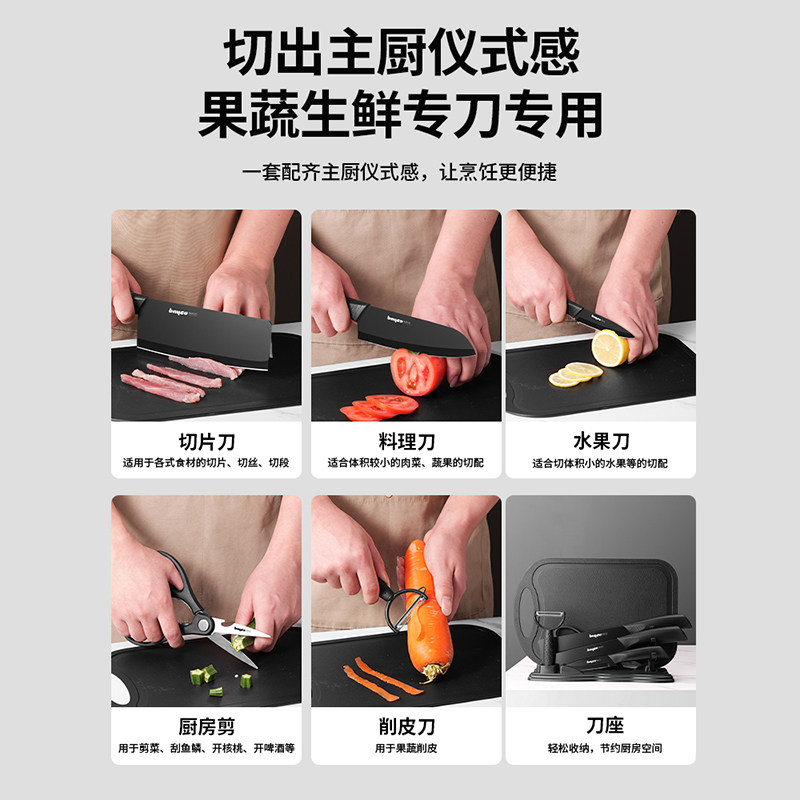 切出主厨仪式感
果蔬生鲜专刀专用

一套配齐主厨仪式感，让烹饪更便捷

切片刀
适用于各式食材的切片、切丝、切段

料理刀
适合体积较小的肉菜、蔬果的切配

水果刀
适合切体积小的水果等的切配

厨房剪
用于剪菜、刮鱼鳞、开核桃、开啤酒等

削皮刀
用于果蔬削皮

刀座
轻松收纳，节约厨房空间