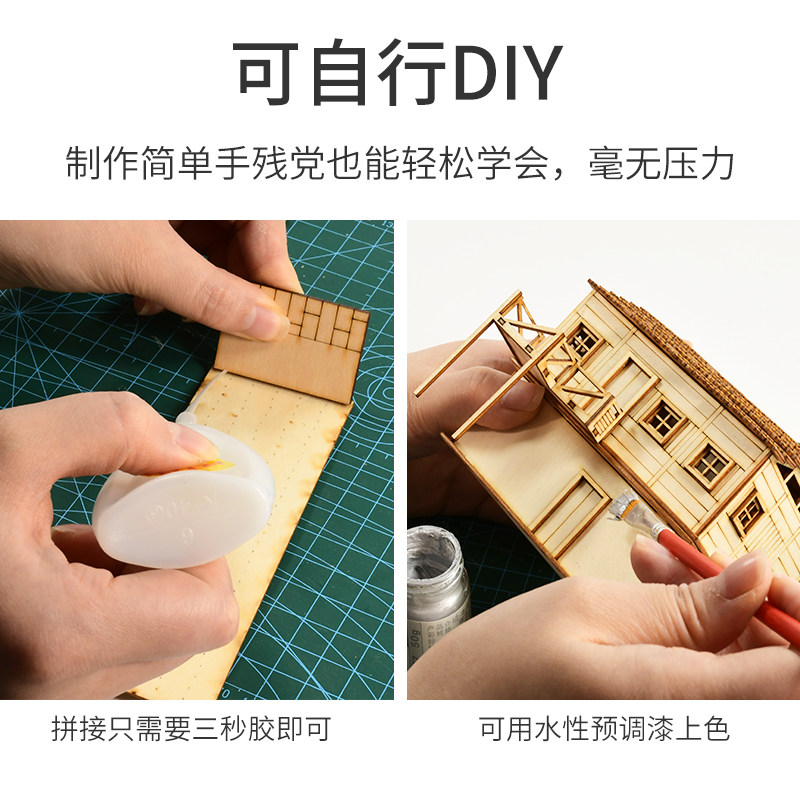 可自行DIY

制作简单手残党也能轻松学会，毫无压力

拼接只需要三秒胶即可

可用水性预调漆上色