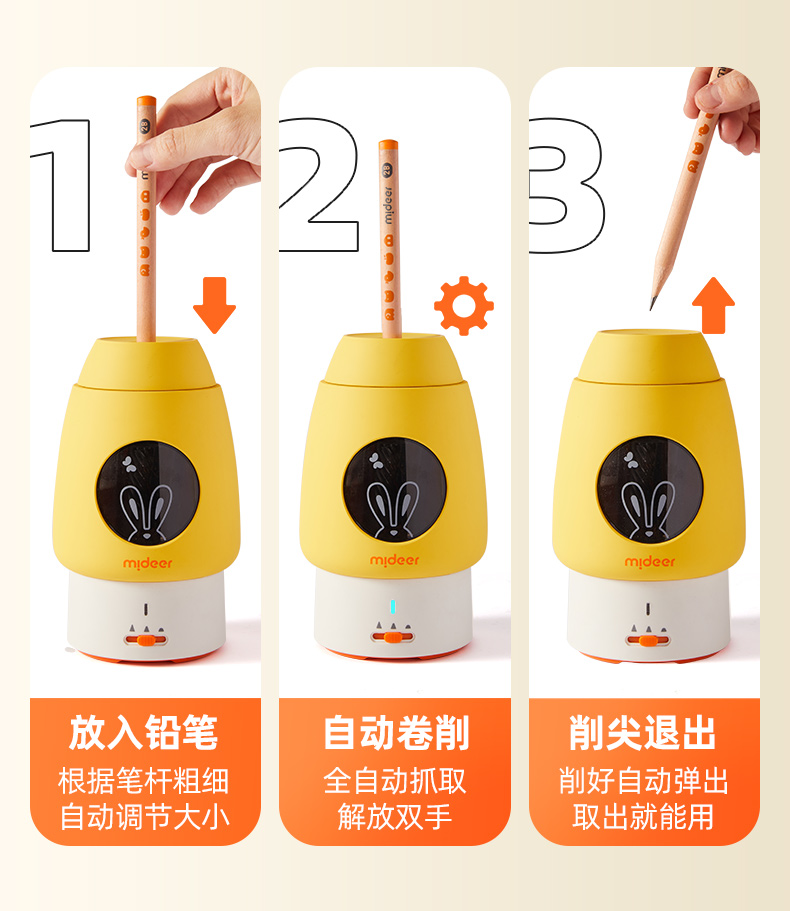 1

mideer

放入铅笔
根据笔杆粗细
自动调节大小

2

mideer

mideer

自动卷削
全自动抓取
解放双手

3

mideer

削尖退出
削好自动弹出
取出就能用