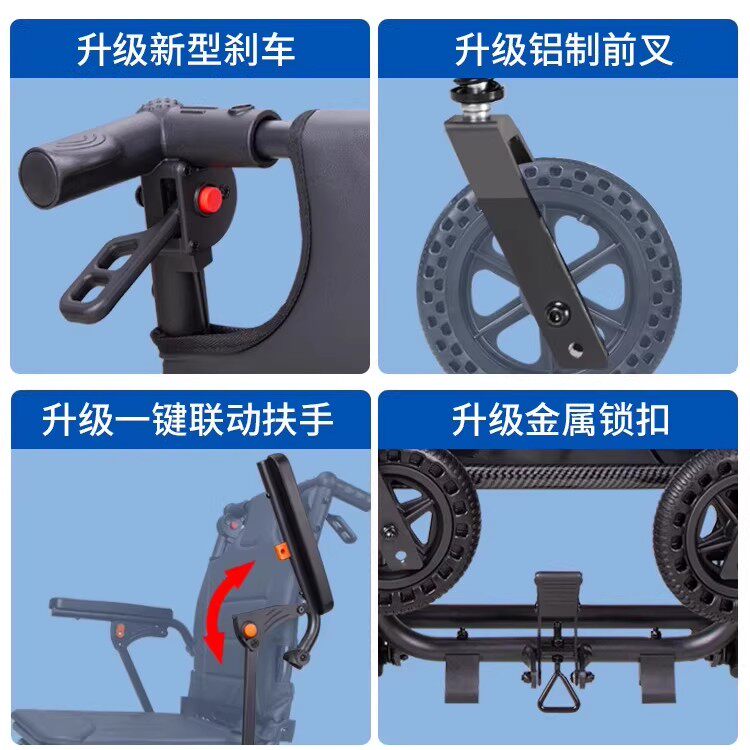 升级新型刹车

升级铝制前叉

升级一键联动扶手

升级金属锁扣