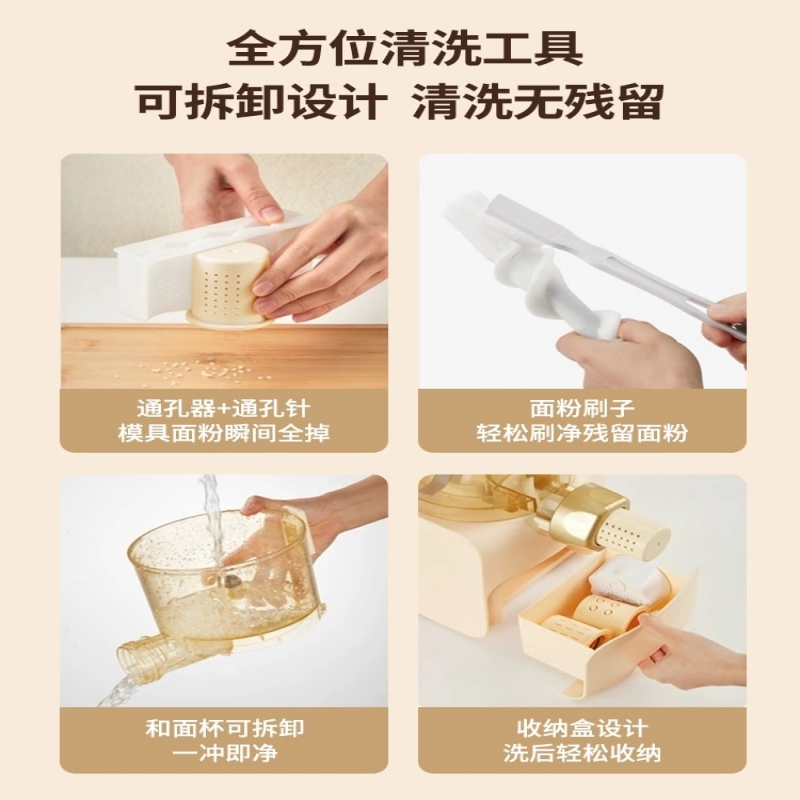 全方位清洗工具
可拆卸设计 清洗无残留

通孔器+通孔针
模具面粉瞬间全掉

面粉刷子
轻松刷净残留面粉

和面杯可拆卸
一冲即净

收纳盒设计
洗后轻松收纳