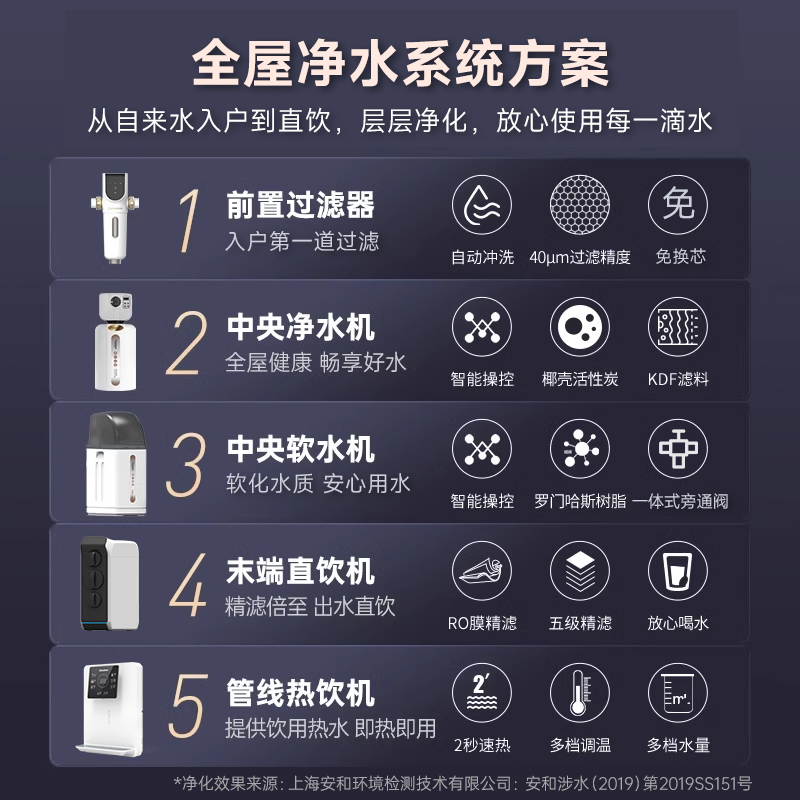 全屋净水系统方案

从自来水入户到直饮，层层净化，放心使用每一滴水

1 前置过滤器
入户第一道过滤
自动冲洗
40μm过滤精度
免
免换芯

2 中央净水机
全屋健康 畅享好水
智能操控
椰壳活性炭
KDF滤料

3 中央软水机
软化水质 安心用水
智能操控
罗门哈斯树脂
一体式旁通阀

4 末端直饮机
精滤倍至 出水直饮
RO膜精滤
五级精滤
放心喝水

5 管线热饮机
提供饮用热水 即热即用
2'
2秒速热
多档调温
m³
多档水量

*净化效果来源：上海安和环境检测技术有限公司：安和涉水（2019）第2019SS151号