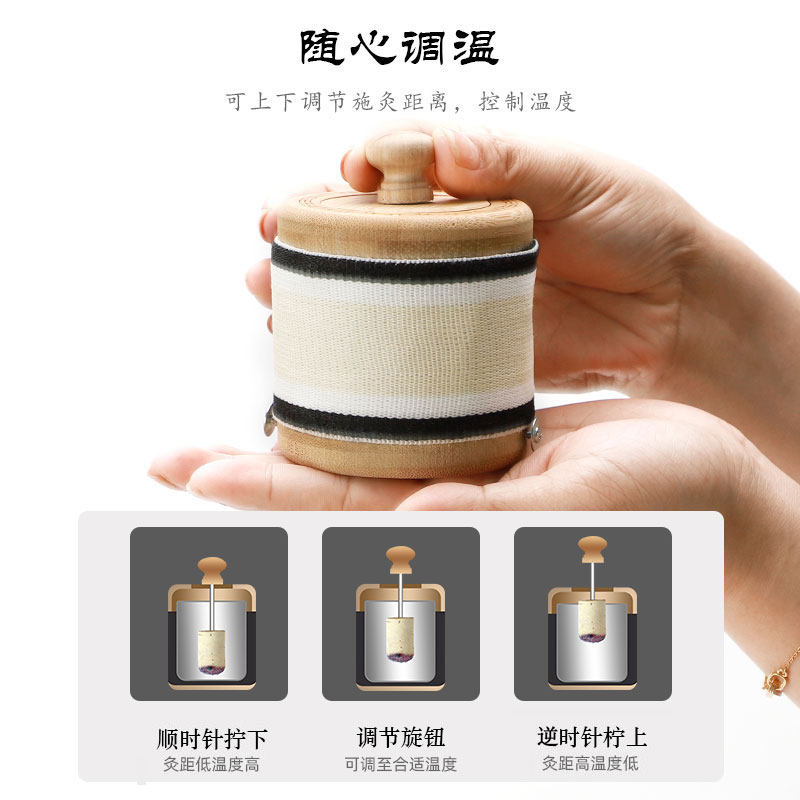 随心调温

可上下调节施灸距离，控制温度

顺时针拧下
灸距低温度高

调节旋钮
可调至合适温度

逆时针柠上
灸距高温度低