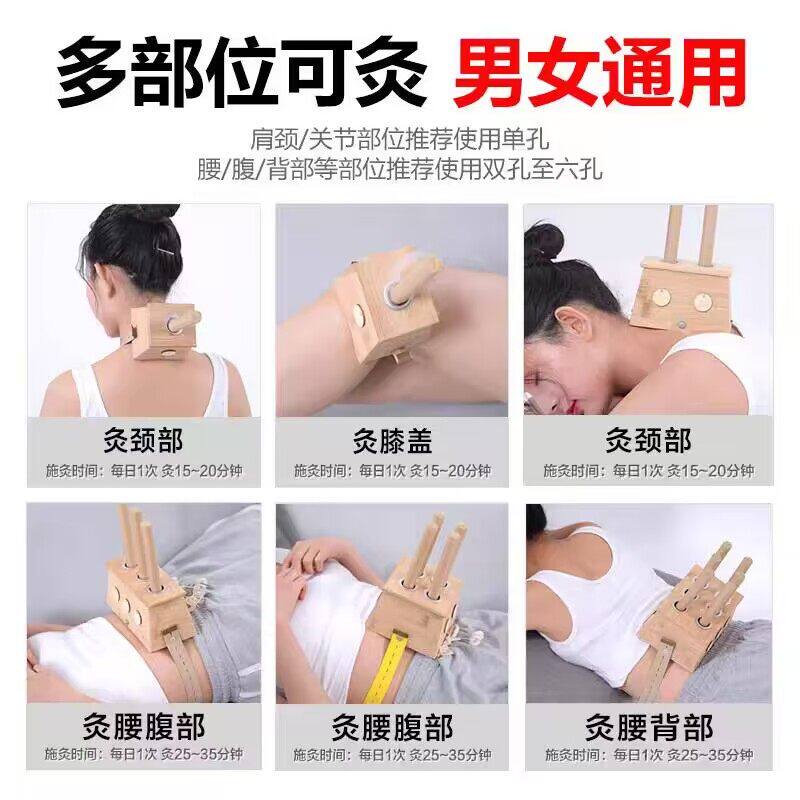 多部位可灸 男女通用

肩颈/关节部位推荐使用单孔
腰/腹/背部等部位推荐使用双孔至六孔

灸颈部
施灸时间：每日1次 灸15~20分钟

灸膝盖
施灸时间：每日1次 灸15~20分钟

灸颈部
施灸时间：每日1次 灸15~20分钟

灸腰腹部
施灸时间：每日1次 灸25~35分钟

灸腰腹部
施灸时间：每日1次 灸25~35分钟

灸腰背部
施灸时间：每日1次 灸25~35分钟