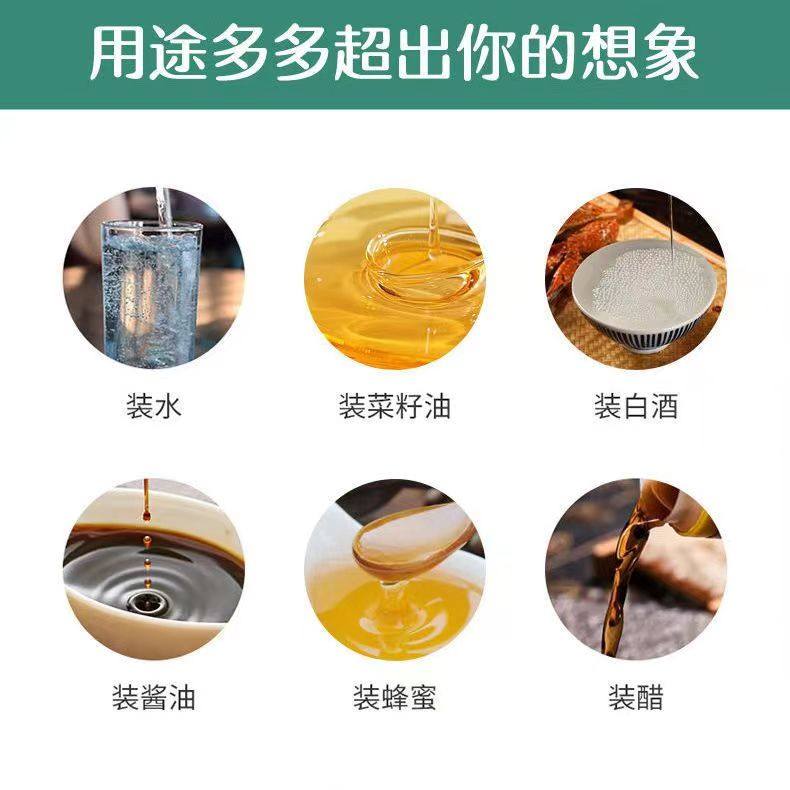 用途多多超出你的想象

装水

装菜籽油

装白酒

装酱油

装蜂蜜

装醋