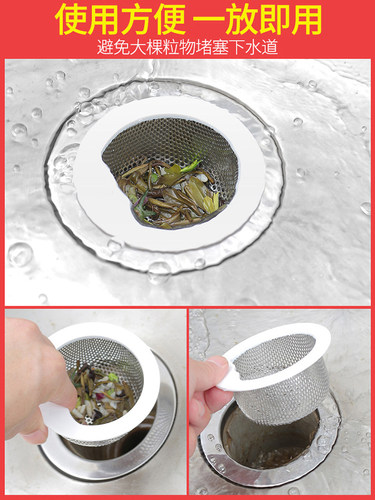 使用方便 一放即用
避免大棵粒物堵塞下水道