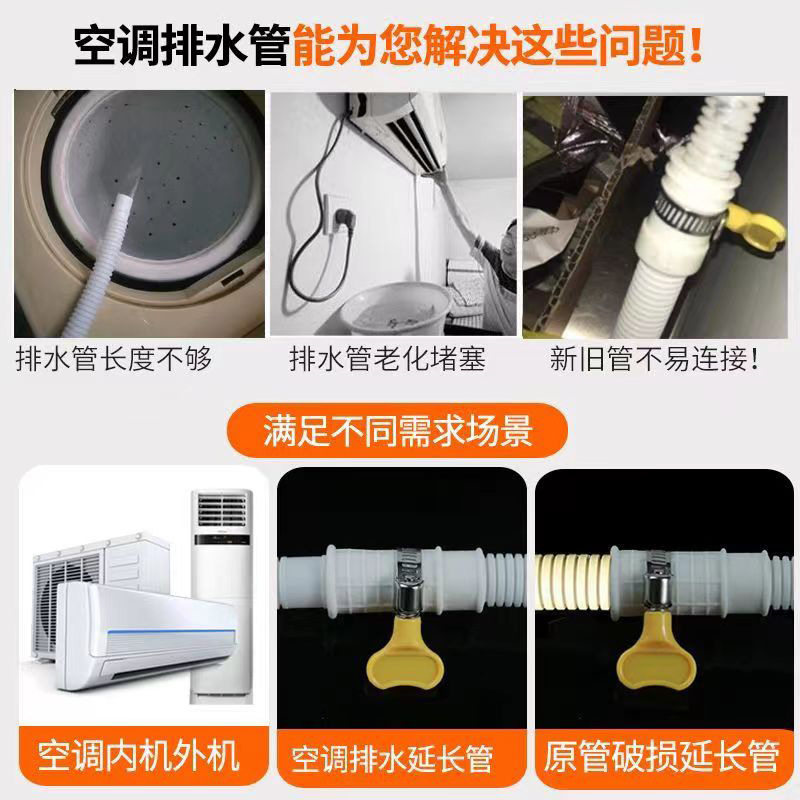 空调排水管能为您解决这些问题!

排水管长度不够

排水管老化堵塞

新旧管不易连接!

满足不同需求场景

空调内机外机

空调排水延长管

原管破损延长管