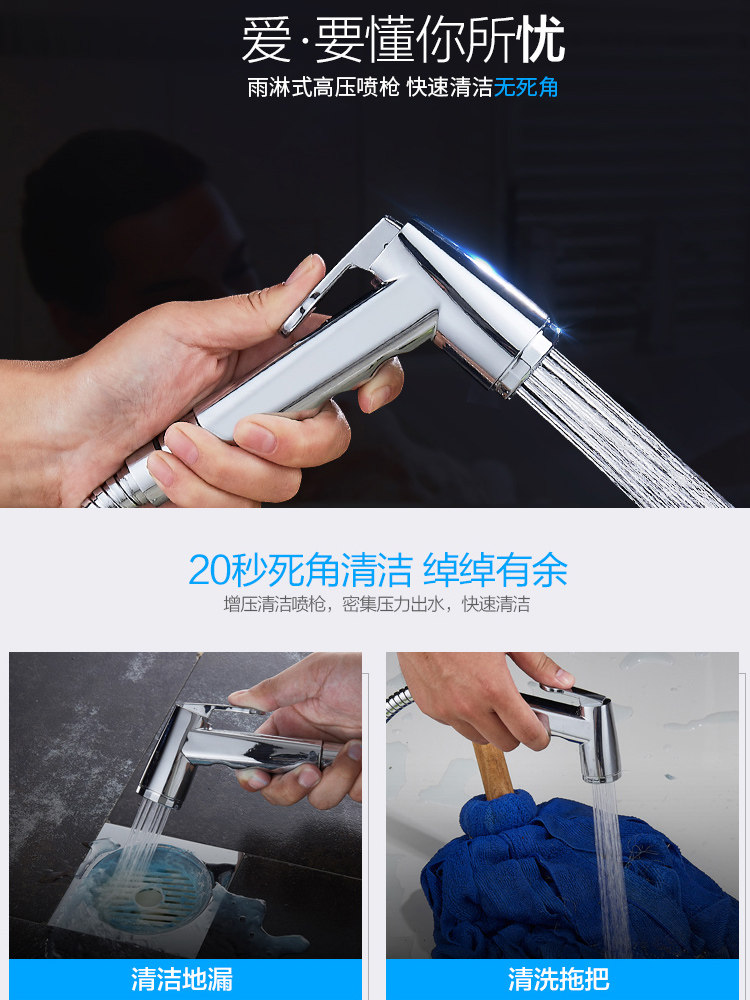 爱·要懂你所忧
雨淋式高压喷枪 快速清洁无死角

20秒死角清洁 绰绰有余
增压清洁喷枪，密集压力出水，快速清洁

清洁地漏

清洗拖把