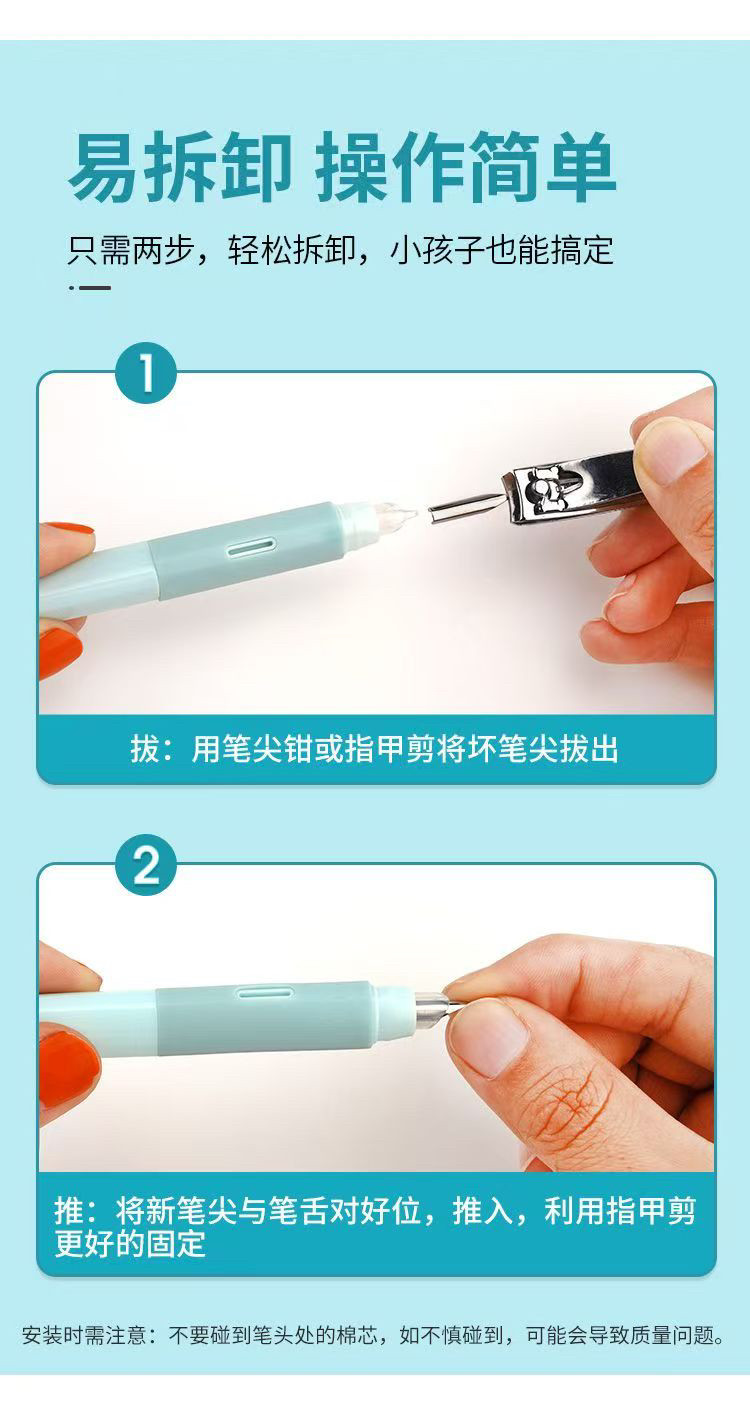 易拆卸 操作简单

只需两步，轻松拆卸，小孩子也能搞定

1

拔：用笔尖钳或指甲剪将坏笔尖拔出

2

推：将新笔尖与笔舌对好位，推入，利用指甲剪更好的固定

安装时需注意：不要碰到笔头处的棉芯，如不慎碰到，可能会导致质量问题。