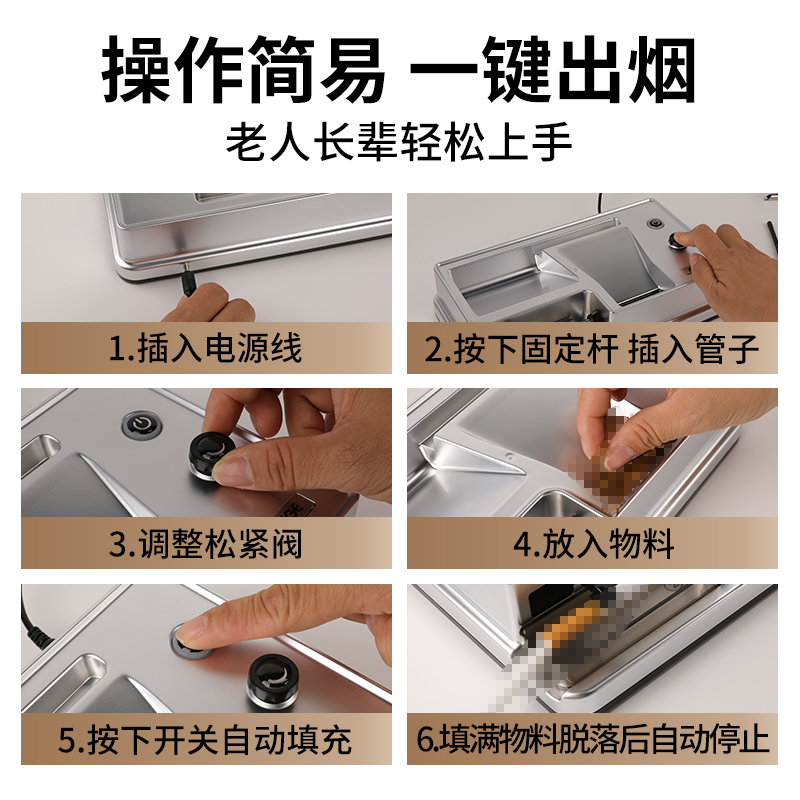 操作简易 一键出烟
老人长辈轻松上手

1.插入电源线

2.按下固定杆 插入管子

3.调整松紧阀

4.放入物料

5.按下开关自动填充

6.填满物料脱落后自动停止