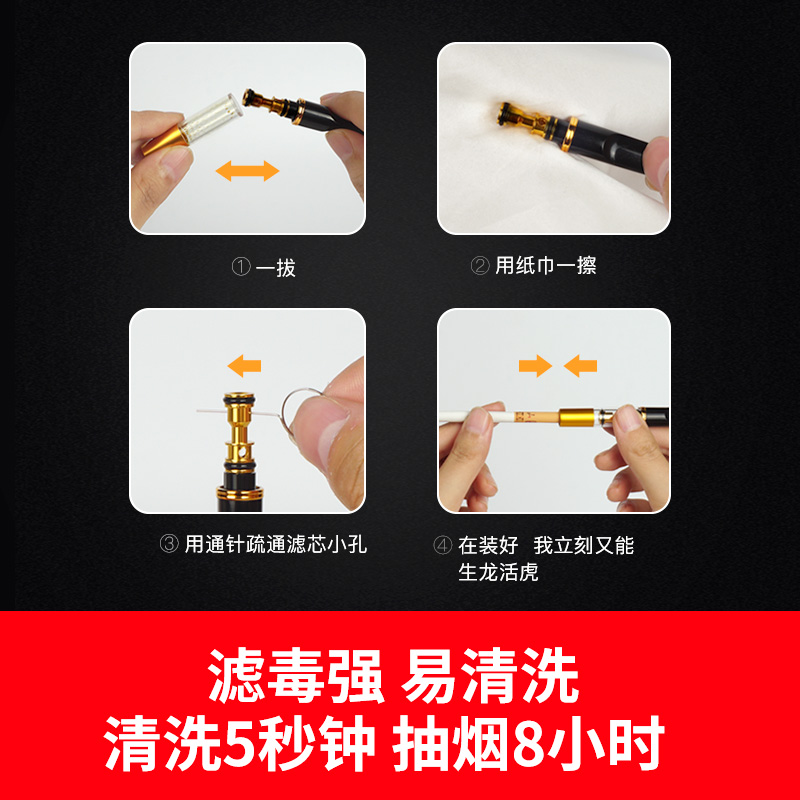 ① 一拔

② 用纸巾一擦

③ 用通针疏通滤芯小孔

④ 在装好 我立刻又能生龙活虎

滤毒强 易清洗
清洗5秒钟 抽烟8小时