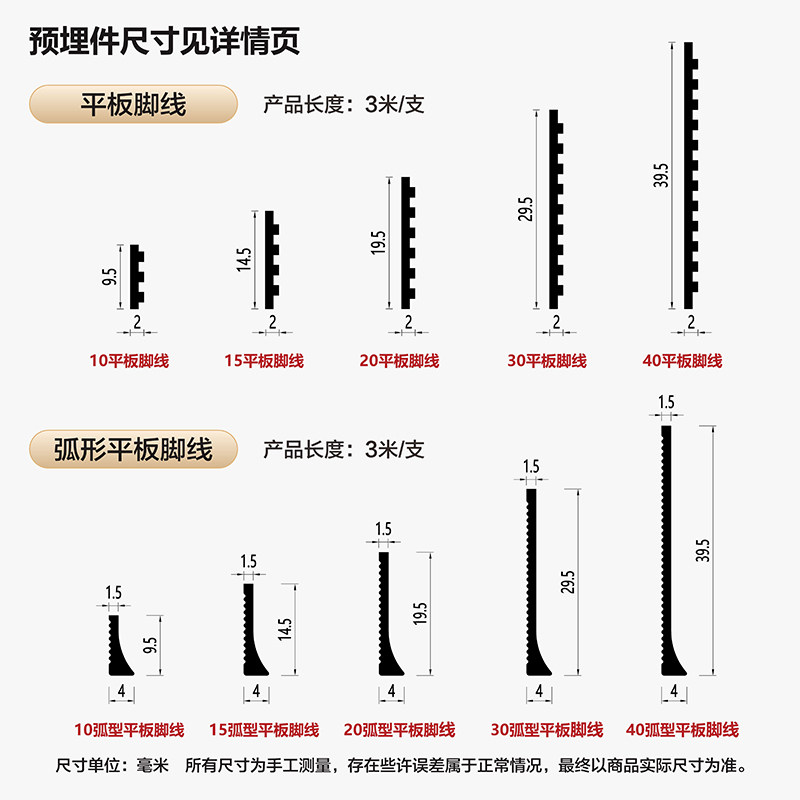 预埋件尺寸见详情页

平板脚线

产品长度：3米/支

9.5
2
10平板脚线

14.5
2
15平板脚线

19.5
2
20平板脚线

29.5
2
30平板脚线

39.5
2
40平板脚线

弧形平板脚线

产品长度：3米/支

1.5
9.5
4
10弧型平板脚线

1.5
14.5
4
15弧型平板脚线

1.5
19.5
4
20弧型平板脚线

1.5
29.5
4
30弧型平板脚线

1.5
39.5
4
40弧型平板脚线

尺寸单位：毫米　所有尺寸为手工测量，存在些许误差属于正常情况，最终以商品实际尺寸为准。