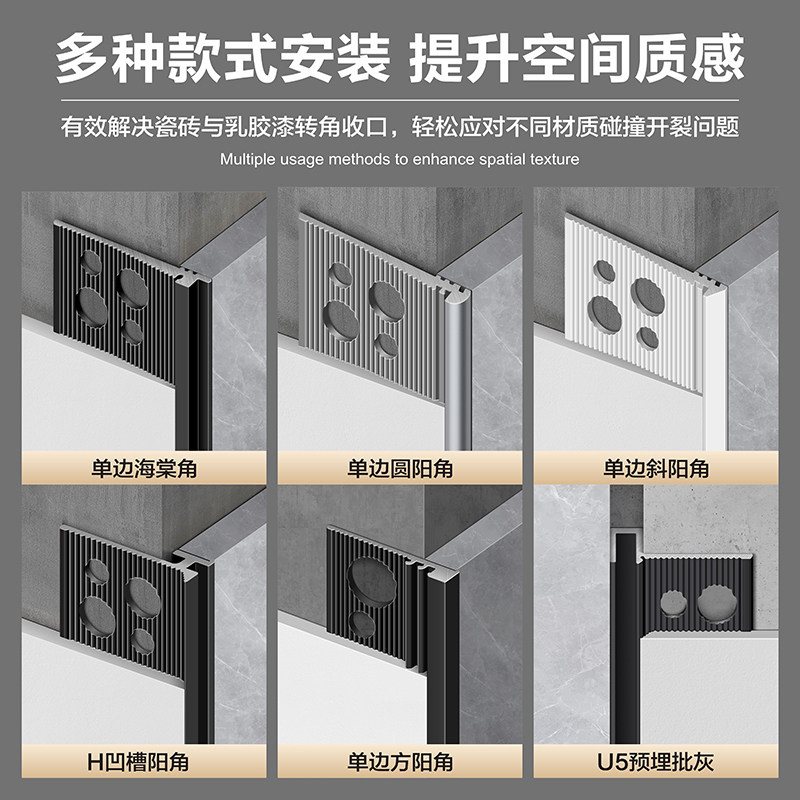 多种款式安装 提升空间质感

有效解决瓷砖与乳胶漆转角收口，轻松应对不同材质碰撞开裂问题

Multiple usage methods to enhance spatial texture

单边海棠角

单边圆阳角

单边斜阳角

H凹槽阳角

单边方阳角

U5预埋批灰