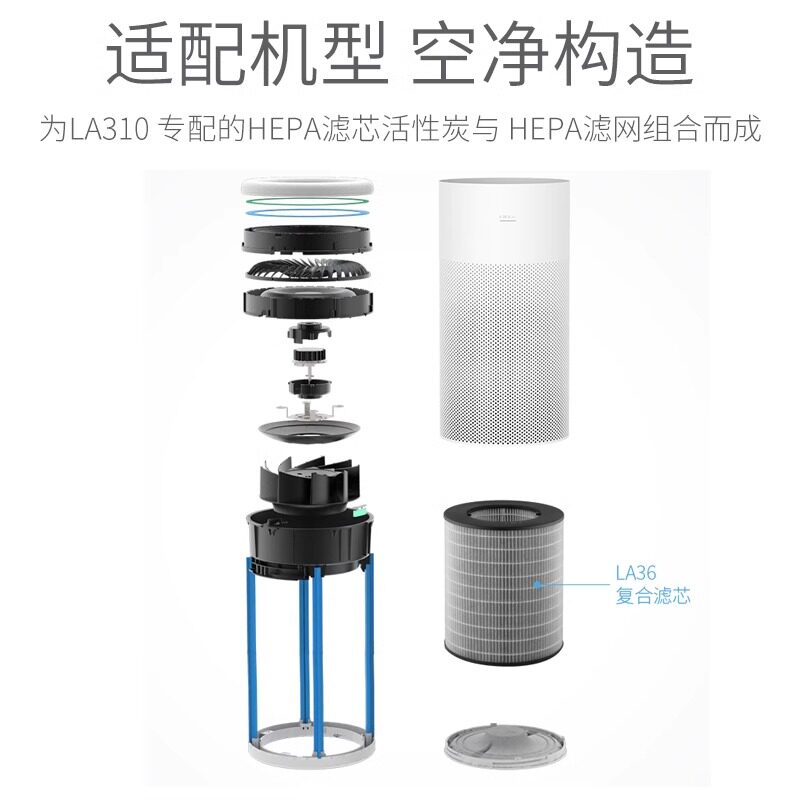 适配机型 空净构造

为LA310 专配的HEPA滤芯活性炭与 HEPA滤网组合而成

LA36
复合滤芯