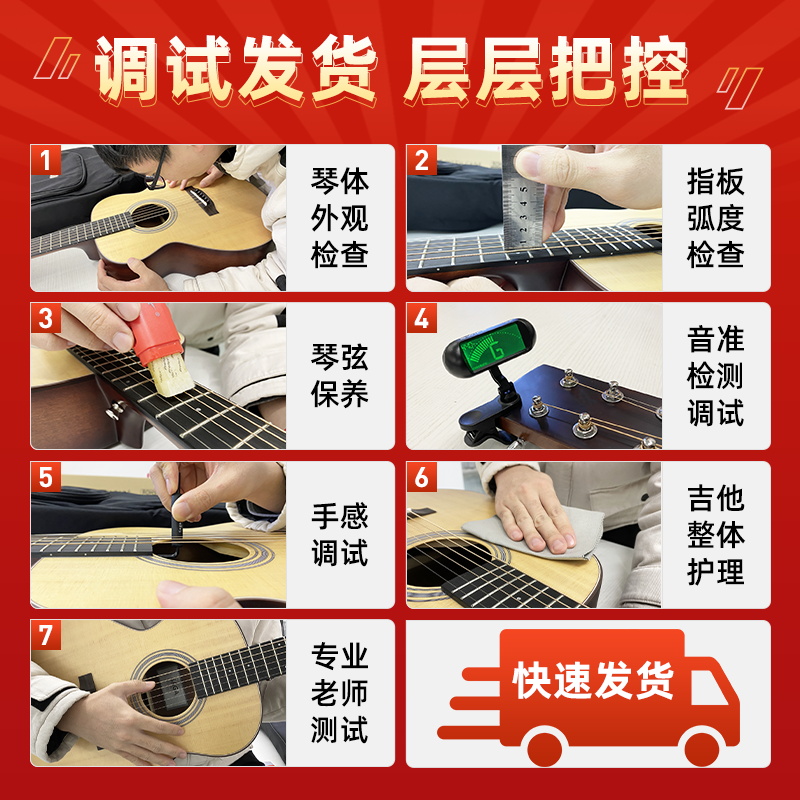 调试发货 层层把控

1
琴体外观检查

2
指板弧度检查

3
琴弦保养

4
G
音准检测调试

5
手感调试

6
吉他整体护理

7
专业老师测试

快速发货