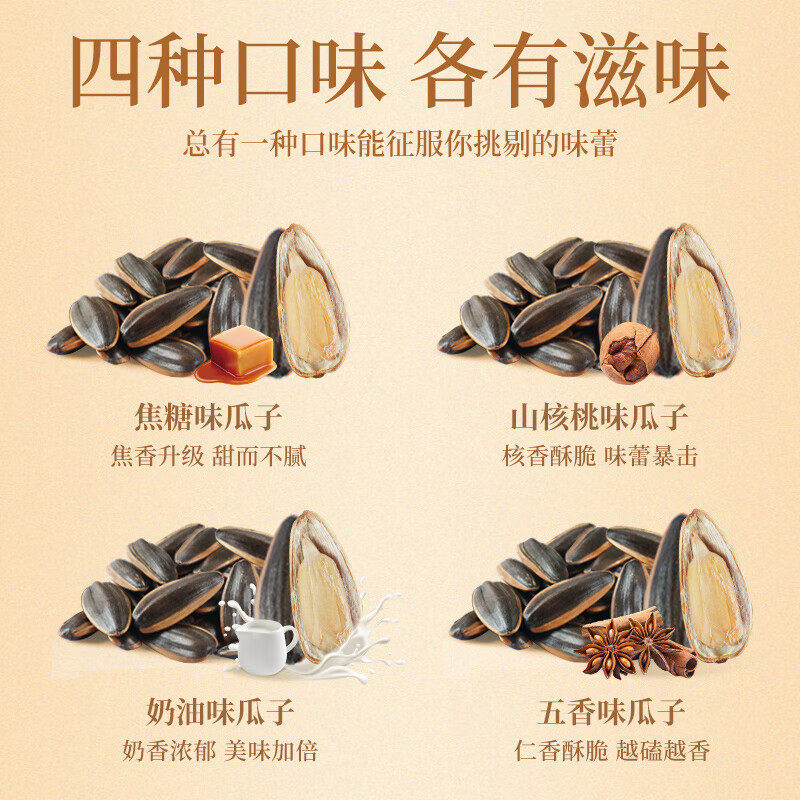 四种口味 各有滋味

总有一种口味能征服你挑剔的味蕾

焦糖味瓜子

焦香升级 甜而不腻

山核桃味瓜子

核香酥脆 味蕾暴击

奶油味瓜子

奶香浓郁 美味加倍

五香味瓜子

仁香酥脆 越磕越香