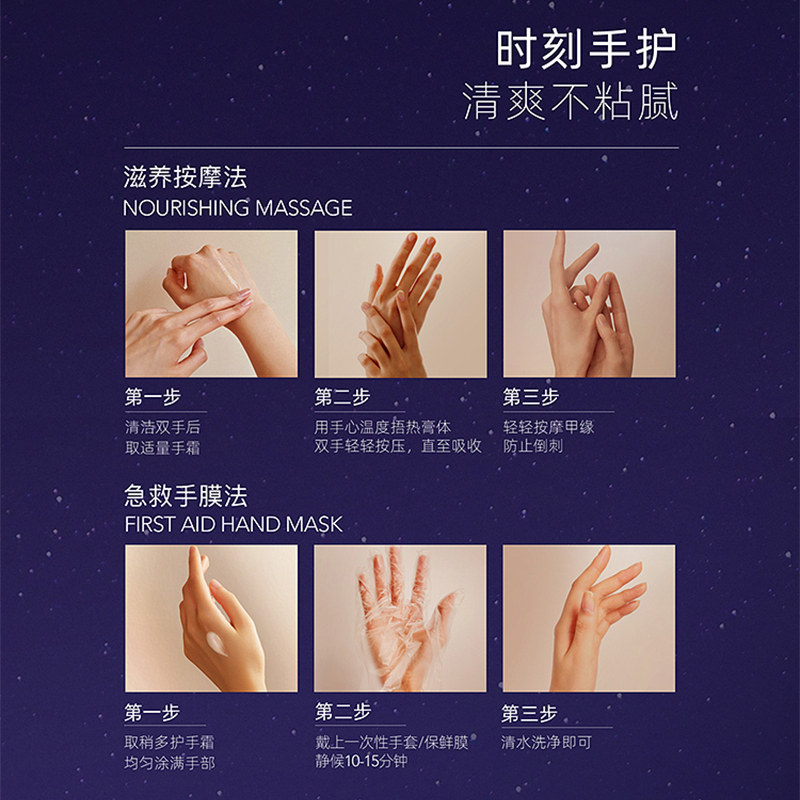 时刻手护
清爽不粘腻

滋养按摩法
NOURISHING MASSAGE

第一步
清洁双手后
取适量手霜

第二步
用手心温度捂热膏体
双手轻轻按压，直至吸收

第三步
轻轻按摩甲缘
防止倒刺

急救手膜法
FIRST AID HAND MASK

第一步
取稍多护手霜
均匀涂满手部

第二步
戴上一次性手套/保鲜膜
静候10-15分钟

第三步
清水洗净即可