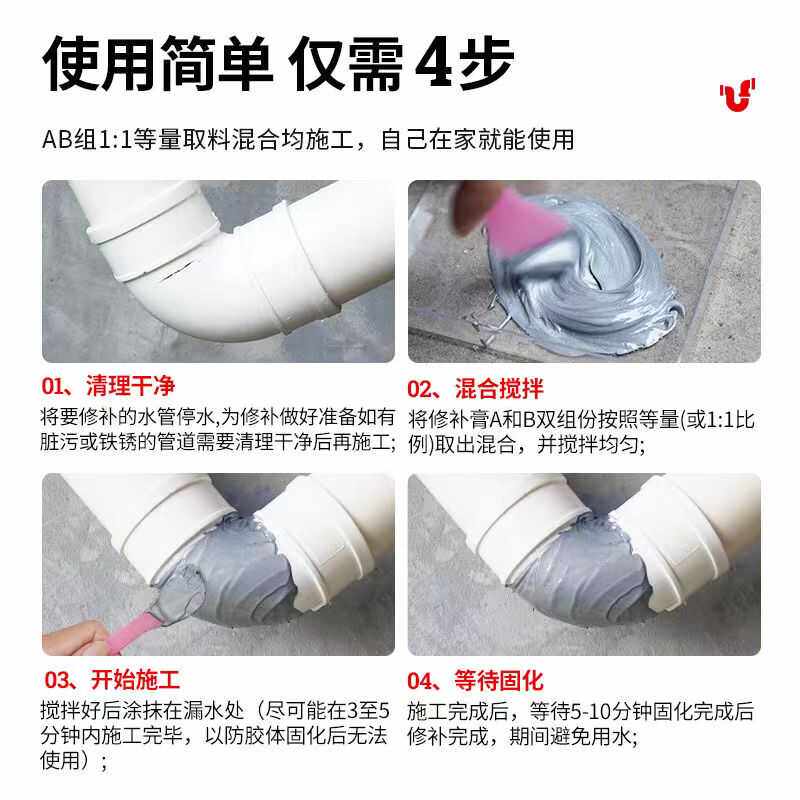 使用简单 仅需4步

AB组1:1等量取料混合均施工，自己在家就能使用

01、清理干净

将要修补的水管停水,为修补做好准备如有脏污或铁锈的管道需要清理干净后再施工;

02、混合搅拌

将修补膏A和B双组份按照等量(或1:1比例)取出混合，并搅拌均匀;

03、开始施工

搅拌好后涂抹在漏水处（尽可能在3至5分钟内施工完毕，以防胶体固化后无法使用）；

04、等待固化

施工完成后，等待5-10分钟固化完成后修补完成，期间避免用水;