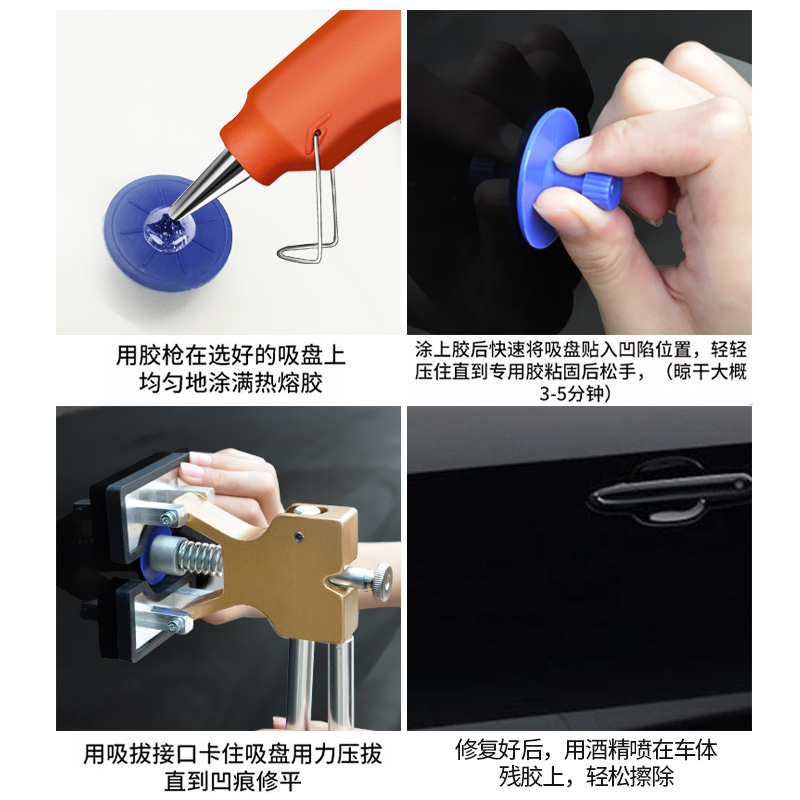 用胶枪在选好的吸盘上均匀地涂满热熔胶

涂上胶后快速将吸盘贴入凹陷位置，轻轻压住直到专用胶粘固后松手，（晾干大概3-5分钟）

用吸拔接口卡住吸盘用力压拔直到凹痕修平

修复好后，用酒精喷在车体残胶上，轻松擦除