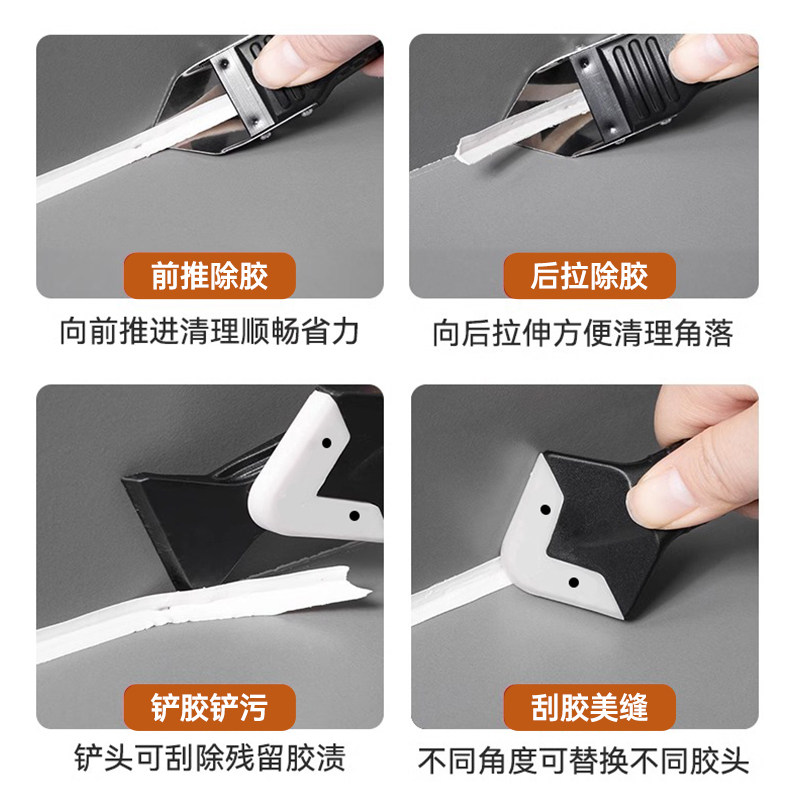 前推除胶

向前推进清理顺畅省力

后拉除胶

向后拉伸方便清理角落

铲胶铲污

铲头可刮除残留胶渍

刮胶美缝

不同角度可替换不同胶头