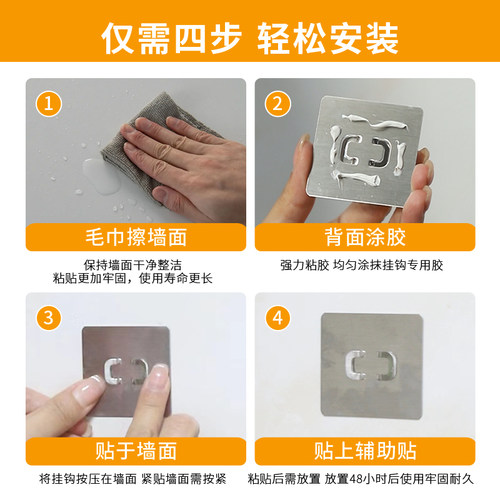 仅需四步 轻松安装

1

毛巾擦墙面

保持墙面干净整洁
粘贴更加牢固，使用寿命更长

2

背面涂胶

强力粘胶 均匀涂抹挂钩专用胶

3

贴于墙面

将挂钩按压在墙面 紧贴墙面需按紧

4

贴上辅助贴

粘贴后需放置 放置48小时后使用牢固耐久