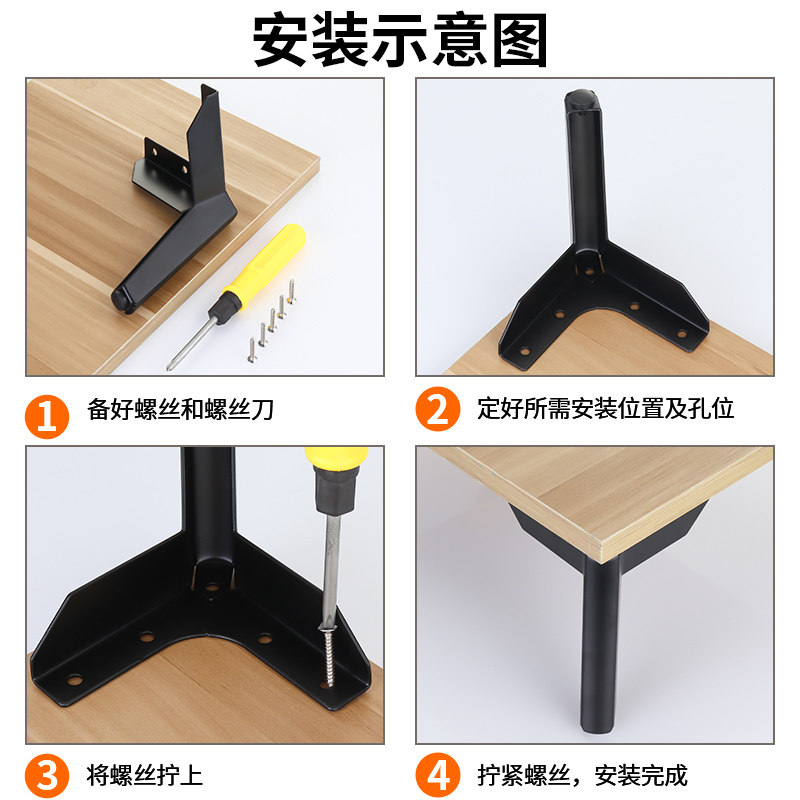 安装示意图

1 备好螺丝和螺丝刀

2 定好所需安装位置及孔位

3 将螺丝拧上

4 拧紧螺丝，安装完成