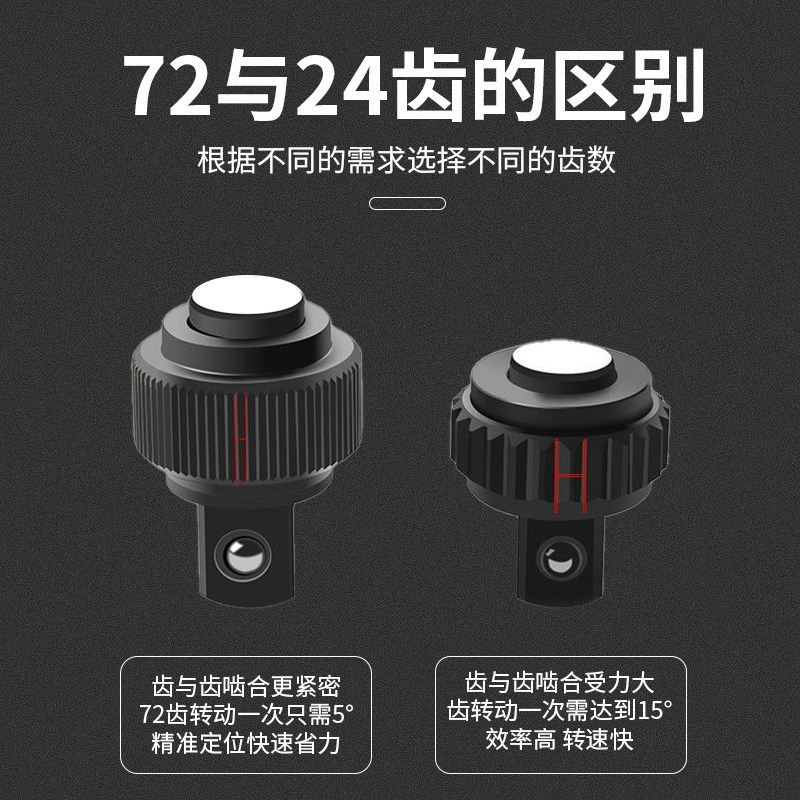 72与24齿的区别

根据不同的需求选择不同的齿数

齿与齿啮合更紧密
72齿转动一次只需5°
精准定位快速省力

齿与齿啮合受力大
齿转动一次需达到15°
效率高 转速快