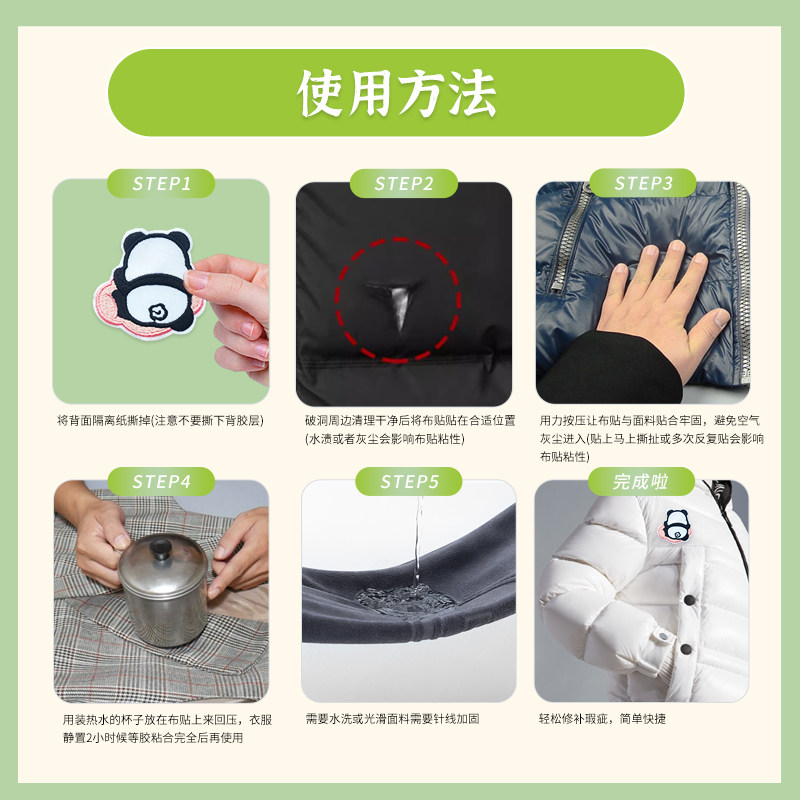 使用方法

STEP1

将背面隔离纸撕掉(注意不要撕下背胶层)

STEP2

破洞周边清理干净后将布贴贴在合适位置(水渍或者灰尘会影响布贴粘性)

STEP3

用力按压让布贴与面料贴合牢固，避免空气灰尘进入(贴上马上撕扯或多次反复贴会影响布贴粘性)

STEP4

用装热水的杯子放在布贴上来回压，衣服静置2小时候等胶粘合完全后再使用

STEP5

需要水洗或光滑面料需要针线加固

完成啦

轻松修补瑕疵，简单快捷