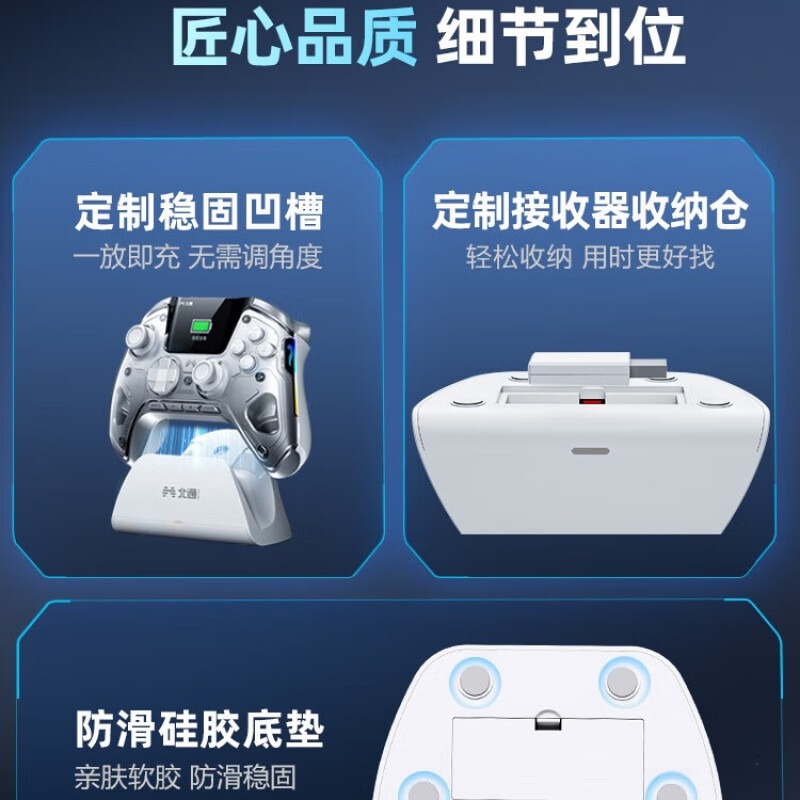 匠心品质 细节到位

定制稳固凹槽
一放即充 无需调角度

北通

定制接收器收纳仓
轻松收纳 用时更好找

防滑硅胶底垫
亲肤软胶 防滑稳固