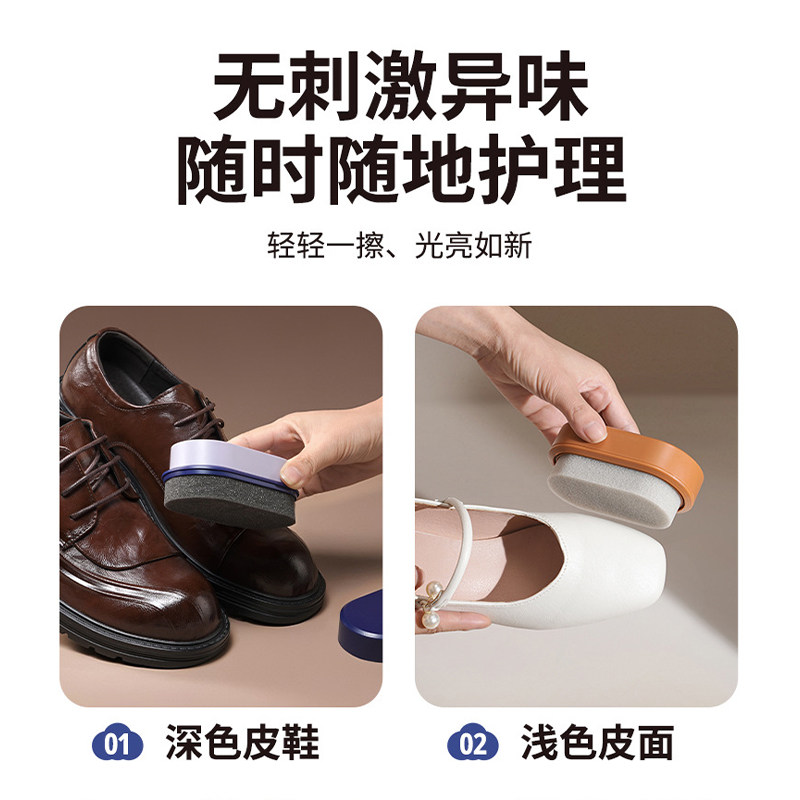 无刺激异味
随时随地护理

轻轻一擦、光亮如新

01 深色皮鞋

02 浅色皮面