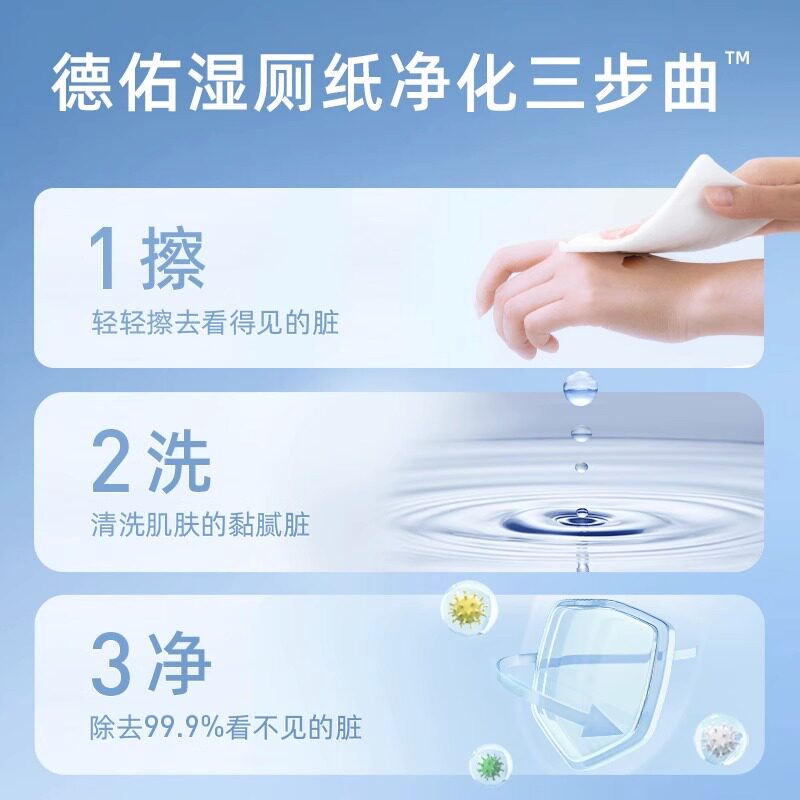 德佑湿厕纸净化三步曲™

1 擦
轻轻擦去看得见的脏

2 洗
清洗肌肤的黏腻脏

3 净
除去99.9%看不见的脏