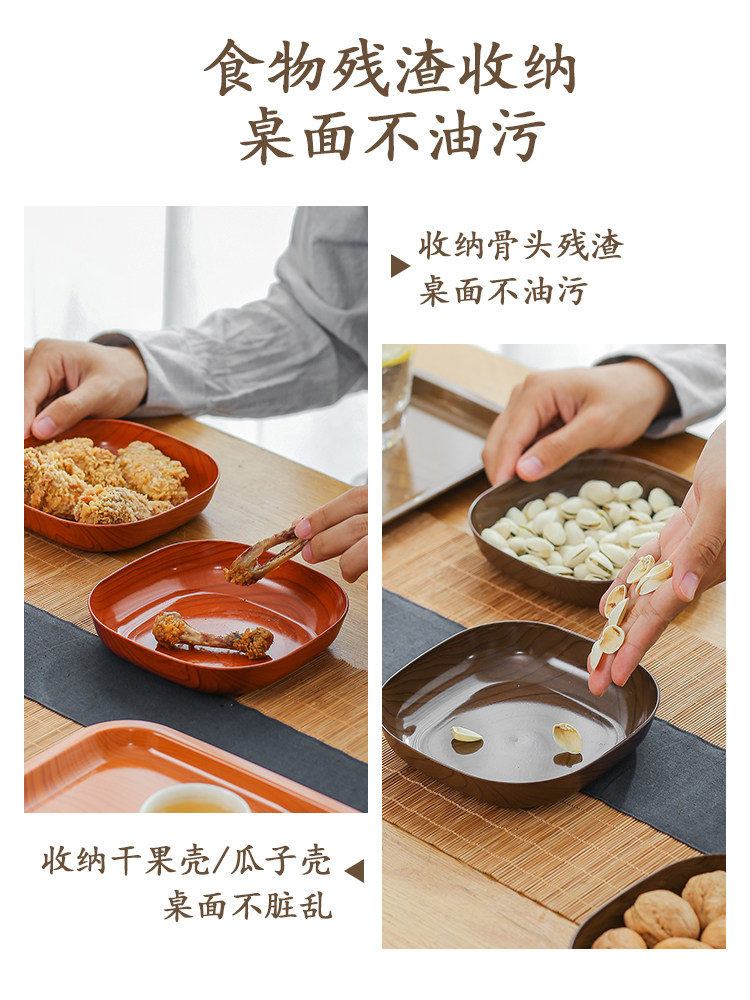 食物残渣收纳
桌面不油污

收纳骨头残渣
桌面不油污

收纳干果壳/瓜子壳
桌面不脏乱