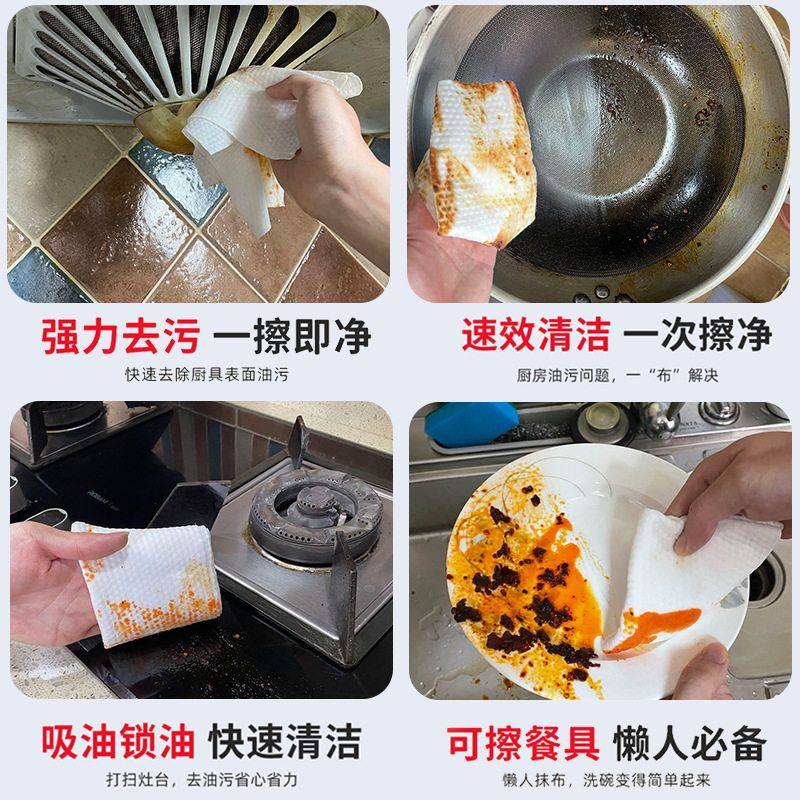 强力去污 一擦即净
快速去除厨具表面油污

速效清洁 一次擦净
厨房油污问题，一“布”解决

吸油锁油 快速清洁
打扫灶台，去油污省心省力

可擦餐具 懒人必备
懒人抹布，洗碗变得简单起来