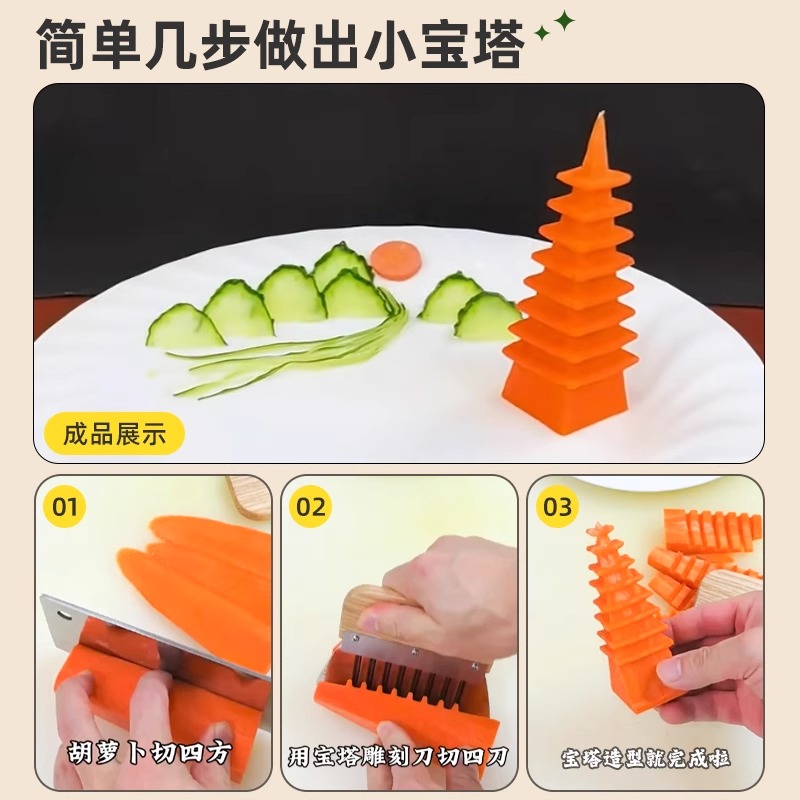 简单几步做出小宝塔

成品展示

01

胡萝卜切四方

02

用宝塔雕刻刀切四刀

03

宝塔造型就完成啦