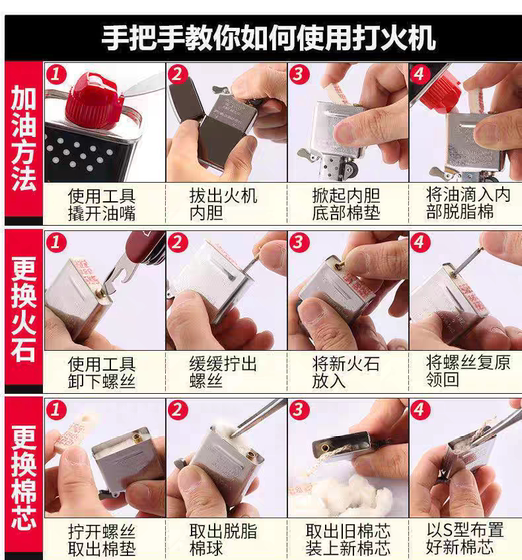 手把手教你如何使用打火机

加油方法

1 使用工具撬开油嘴

2 拔出火机内胆

3 掀起内胆底部棉垫

4 将油滴入内部脱脂棉

更换火石

1 使用工具卸下螺丝

2 缓缓拧出螺丝

3 将新火石放入

4 将螺丝复原领回

更换棉芯

1 拧开螺丝取出棉垫

2 取出脱脂棉球

3 取出旧棉芯装上新棉芯

4 以S型布置好新棉芯