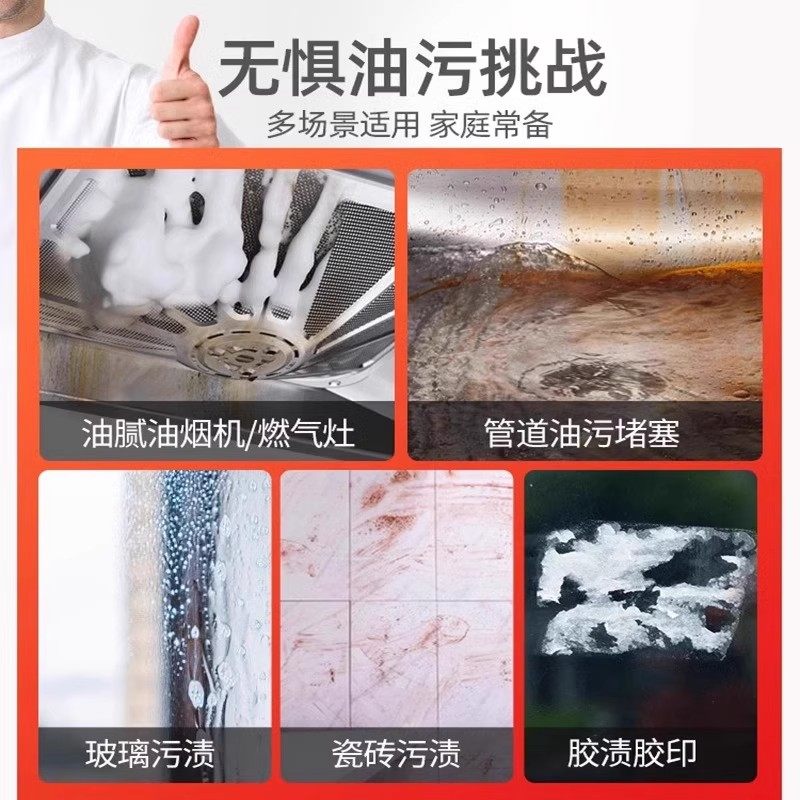 无惧油污挑战
多场景适用 家庭常备

油腻油烟机/燃气灶

管道油污堵塞

玻璃污渍

瓷砖污渍

胶渍胶印