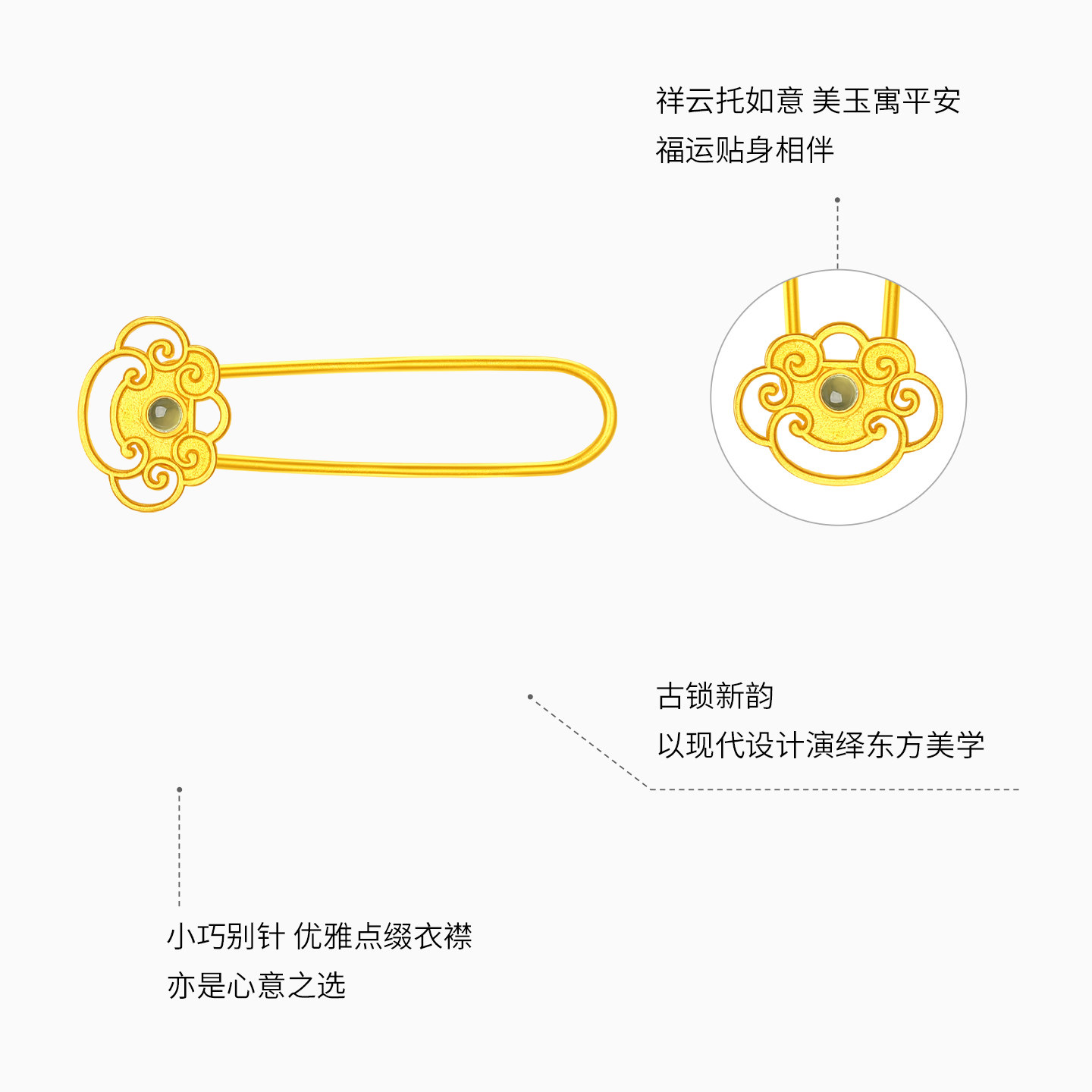 祥云托如意 美玉寓平安
福运贴身相伴

古锁新韵
以现代设计演绎东方美学

小巧别针 优雅点缀衣襟
亦是心意之选