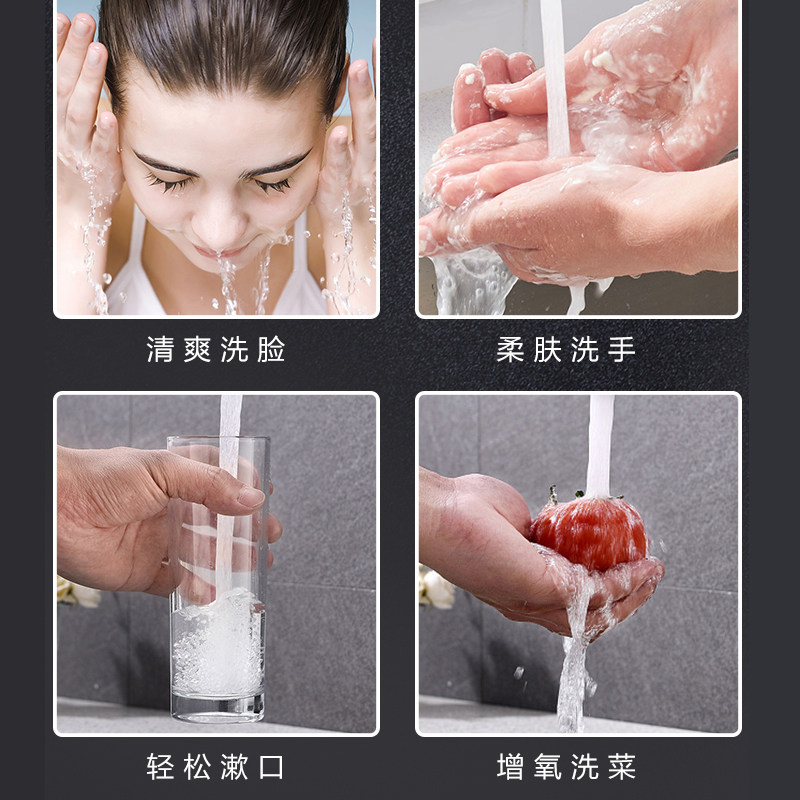 清爽洗脸

柔肤洗手

轻松漱口

增氧洗菜