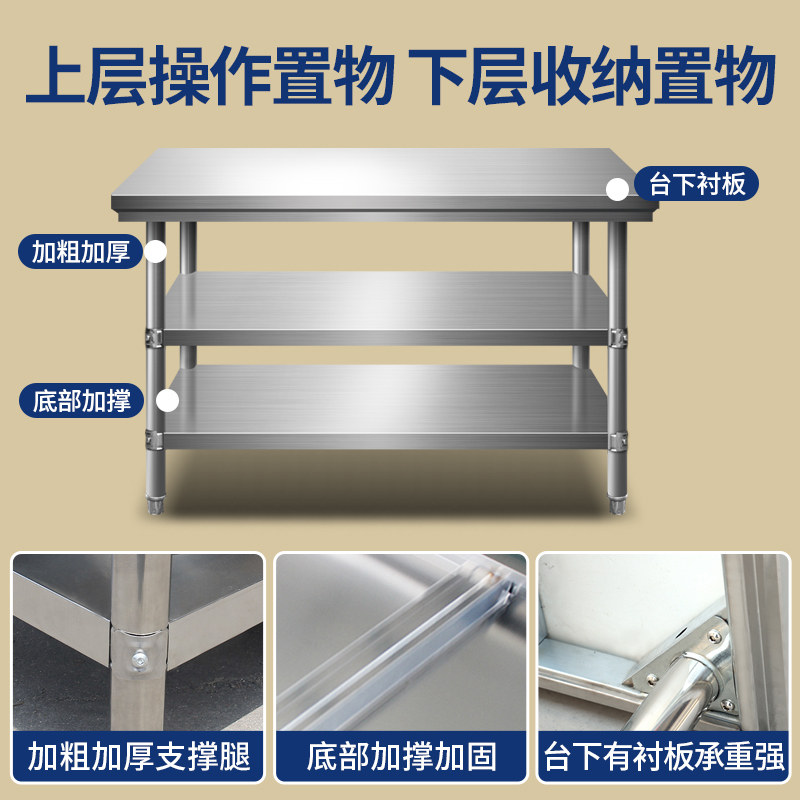 上层操作置物 下层收纳置物

台下衬板

加粗加厚

底部加撑

加粗加厚支撑腿

底部加撑加固

台下有衬板承重强