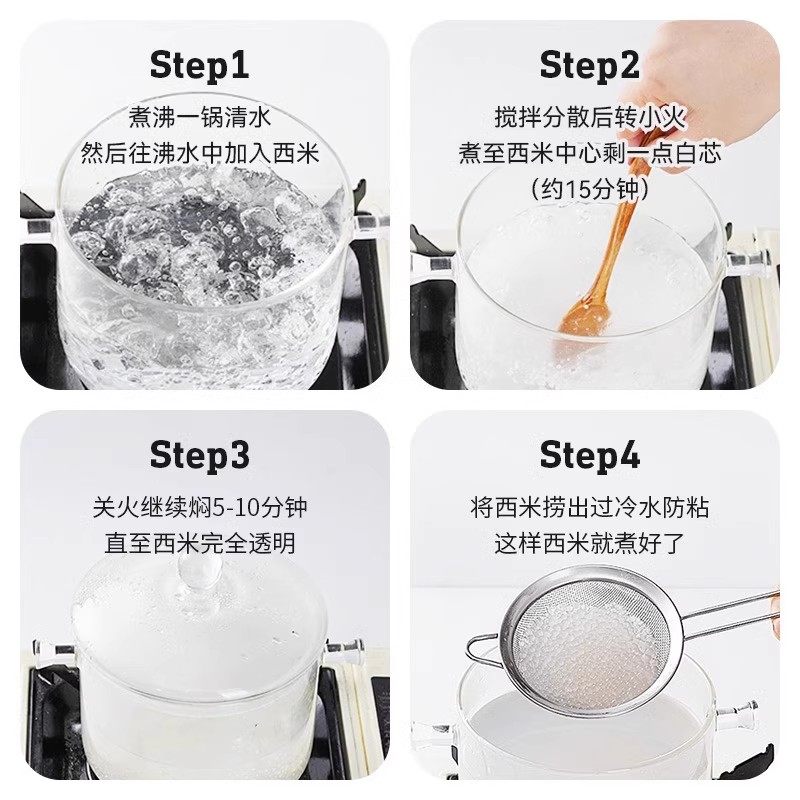 Step1
煮沸一锅清水
然后往沸水中加入西米

Step2
搅拌分散后转小火
煮至西米中心剩一点白芯
（约15分钟）

Step3
关火继续焖5-10分钟
直至西米完全透明

Step4
将西米捞出过冷水防粘
这样西米就煮好了