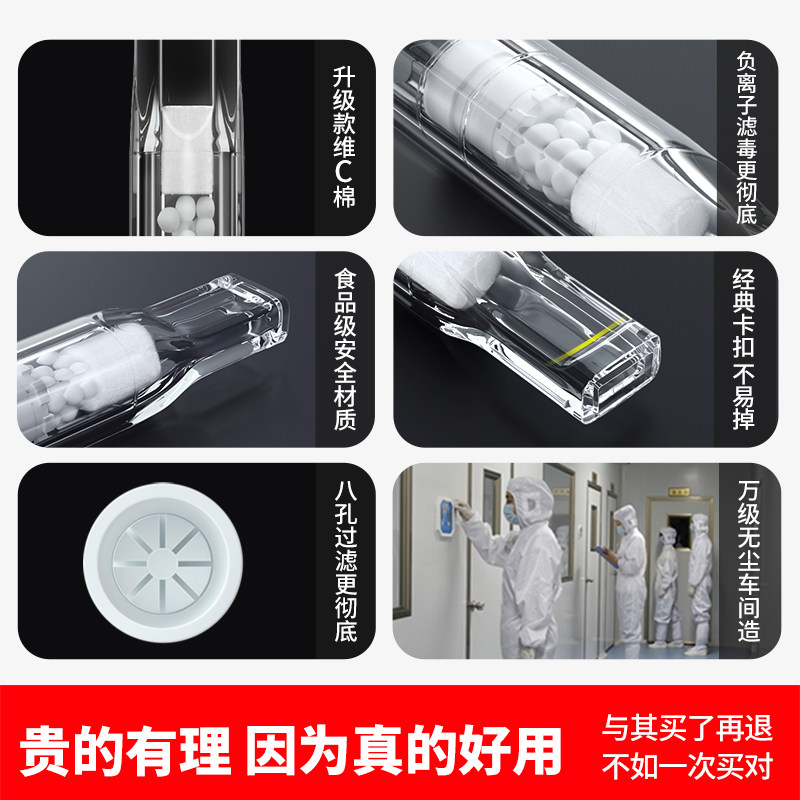 升级款维C棉

负离子滤毒更彻底

食品级安全材质

经典卡扣不易掉

八孔过滤更彻底

万级无尘车间造

贵的有理 因为真的好用

与其买了再退
不如一次买对