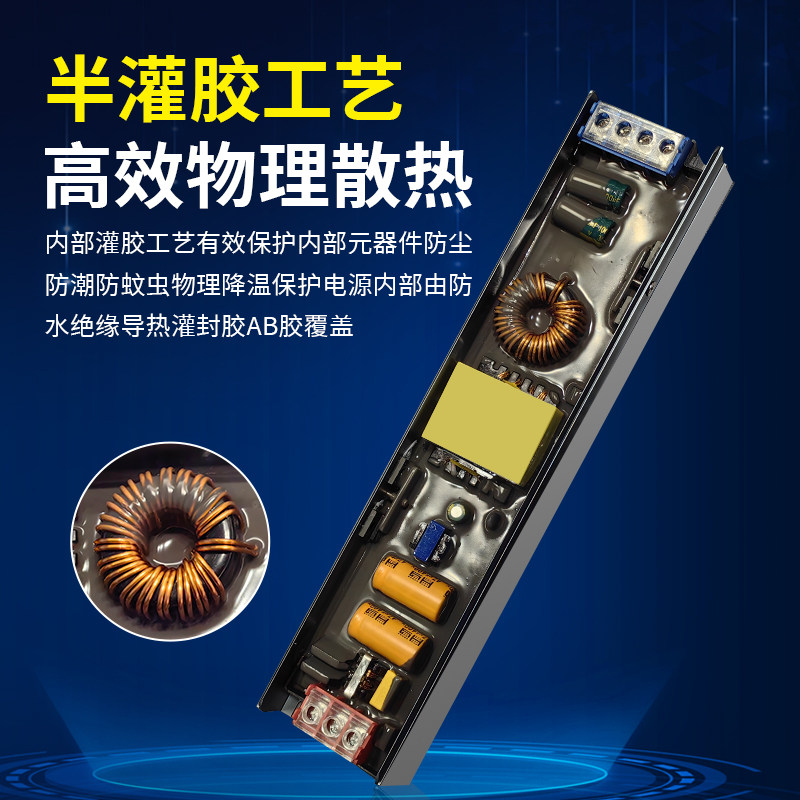 半灌胶工艺
高效物理散热

内部灌胶工艺有效保护内部元器件防尘防潮防蚊虫物理降温保护电源内部由防水绝缘导热灌封胶AB胶覆盖