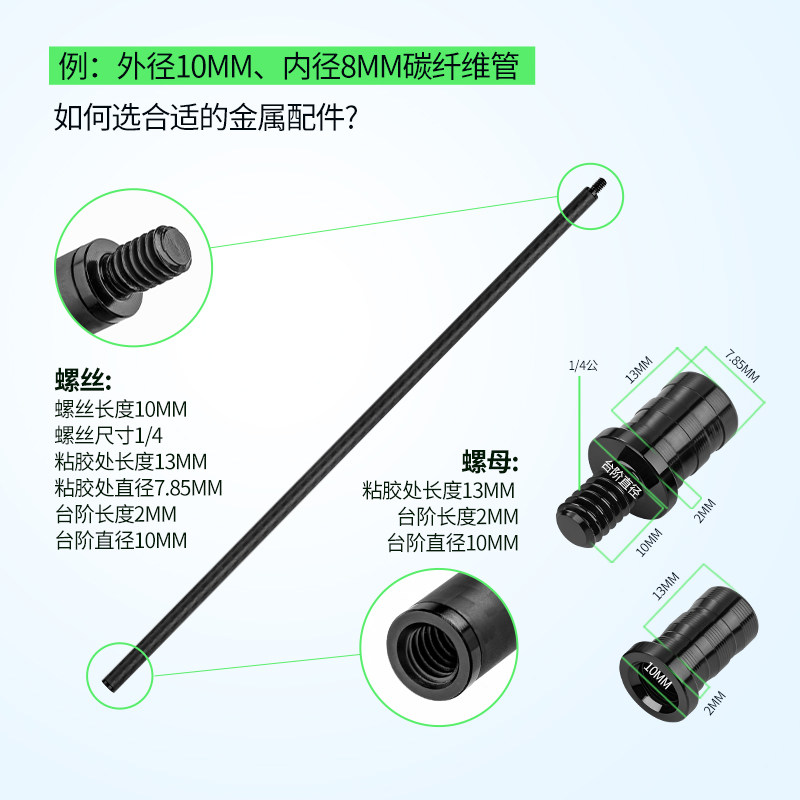 例：外径10MM、内径8MM碳纤维管

如何选合适的金属配件?

螺丝:
螺丝长度10MM
螺丝尺寸1/4
粘胶处长度13MM
粘胶处直径7.85MM
台阶长度2MM
台阶直径10MM

螺母:
粘胶处长度13MM
台阶长度2MM
台阶直径10MM

1/4公
13MM
7.85MM
台阶直径
2MM
10MM

13MM
10MM
2MM