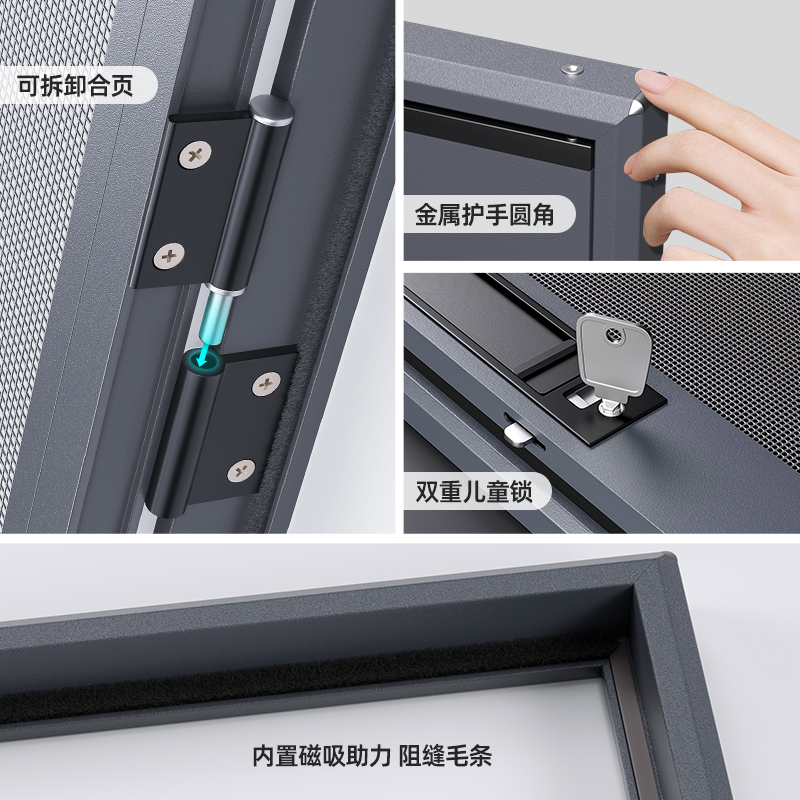 可拆卸合页

金属护手圆角

双重儿童锁

内置磁吸助力 阻缝毛条