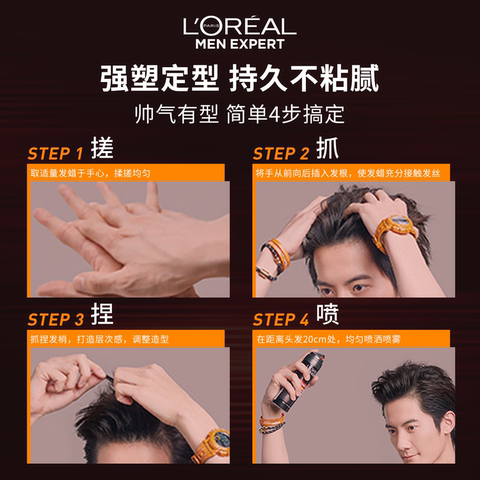 L'ORÉAL PARIS
MEN EXPERT

强塑定型 持久不粘腻
帅气有型 简单4步搞定

STEP 1 搓
取适量发蜡于手心，揉搓均匀

STEP 2 抓
将手从前向后插入发根，使发蜡充分接触发丝

STEP 3 捏
抓捏发梢，打造层次感，调整造型

STEP 4 喷
在距离头发20cm处，均匀喷洒喷雾