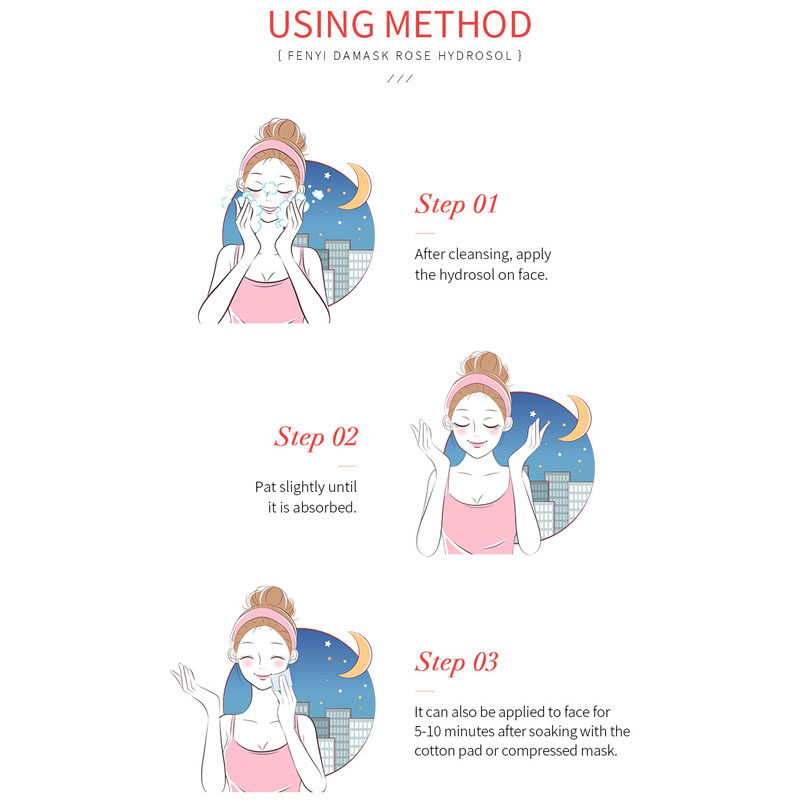 USING METHOD

{ FENYI DAMASK ROSE HYDROSOL }

///

Step 01

After cleansing, apply the hydrosol on face.

Step 02

Pat slightly until it is absorbed.

Step 03

It can also be applied to face for 5-10 minutes after soaking with the cotton pad or compressed mask.