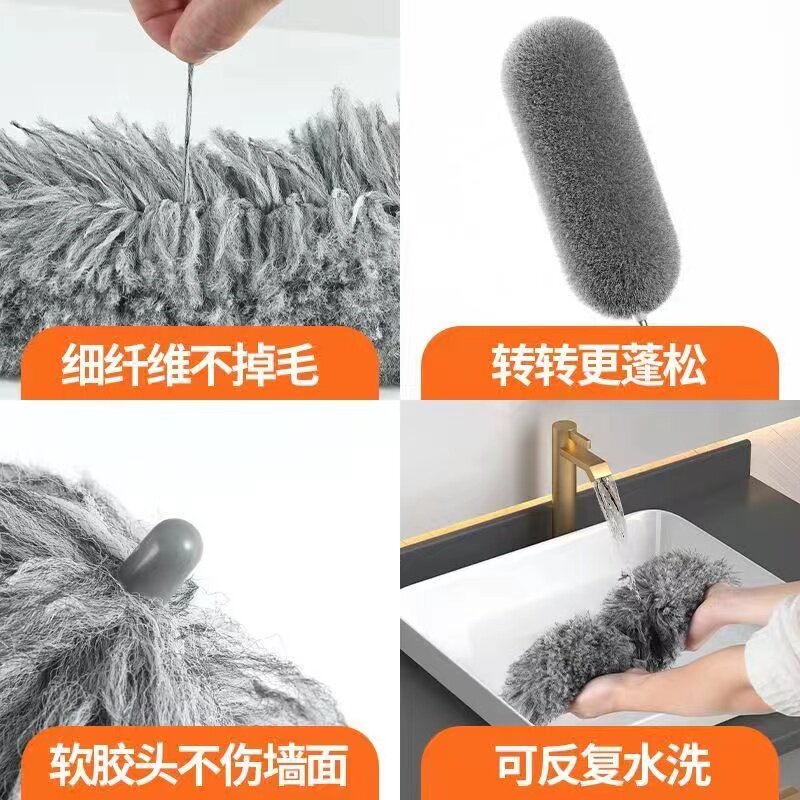 细纤维不掉毛

转转更蓬松

软胶头不伤墙面

可反复水洗