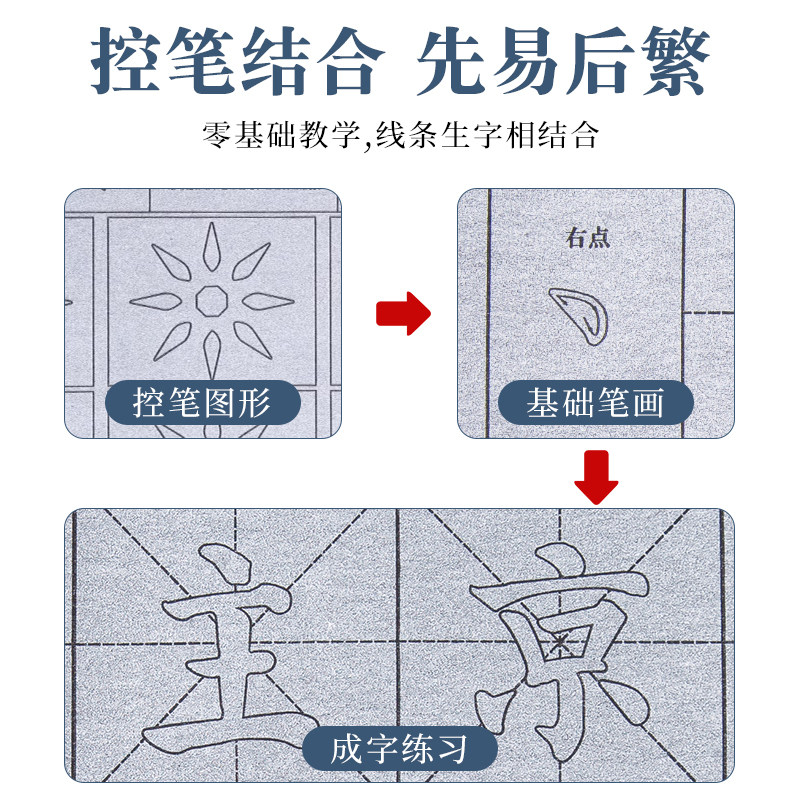 控笔结合 先易后繁

零基础教学,线条生字相结合

控笔图形

右点

基础笔画

主 京

成字练习