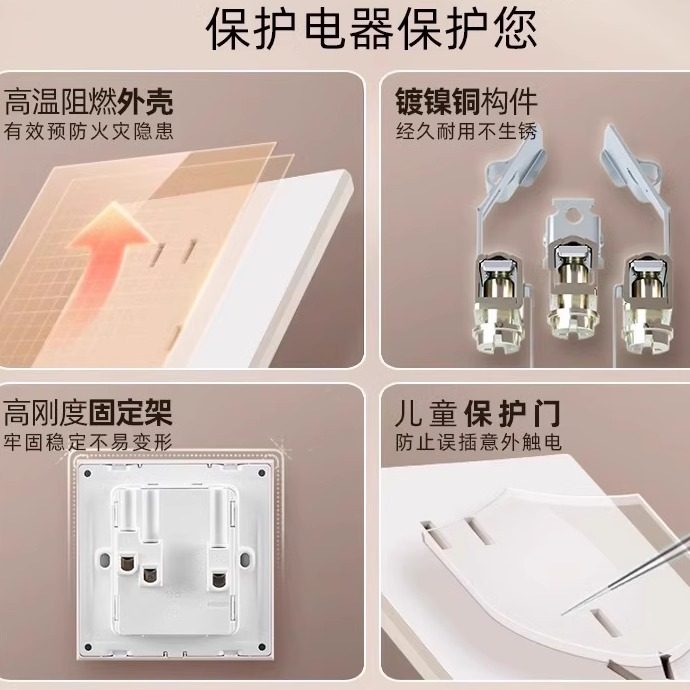 保护电器保护您

高温阻燃外壳
有效预防火灾隐患

镀镍铜构件
经久耐用不生锈

高刚度固定架
牢固稳定不易变形

儿童保护门
防止误插意外触电